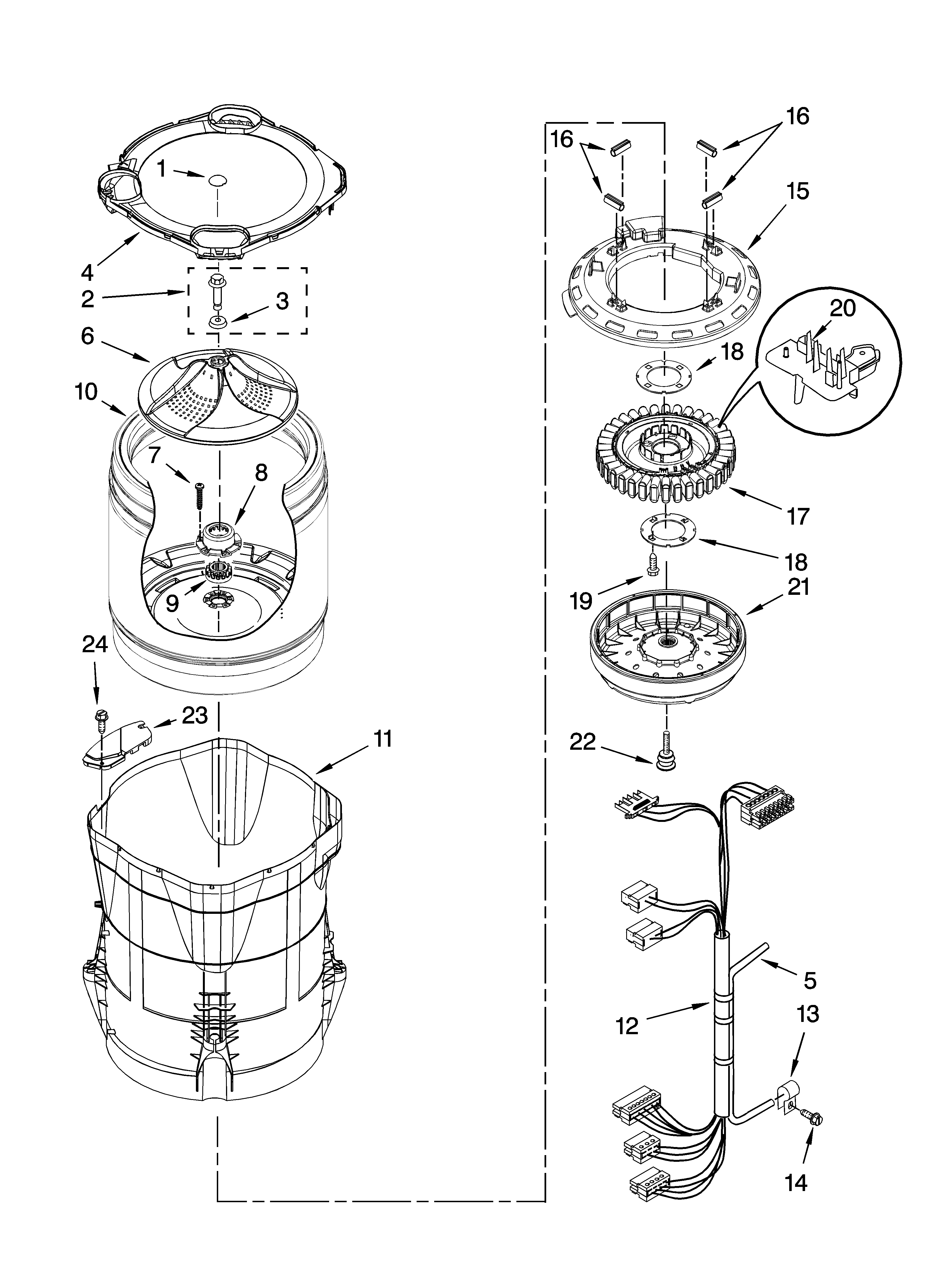 1
4
2
3
6
10
7
8
9
24
23
11
16
16
15
20
18
17
18
19
21
22
5
12
13
14