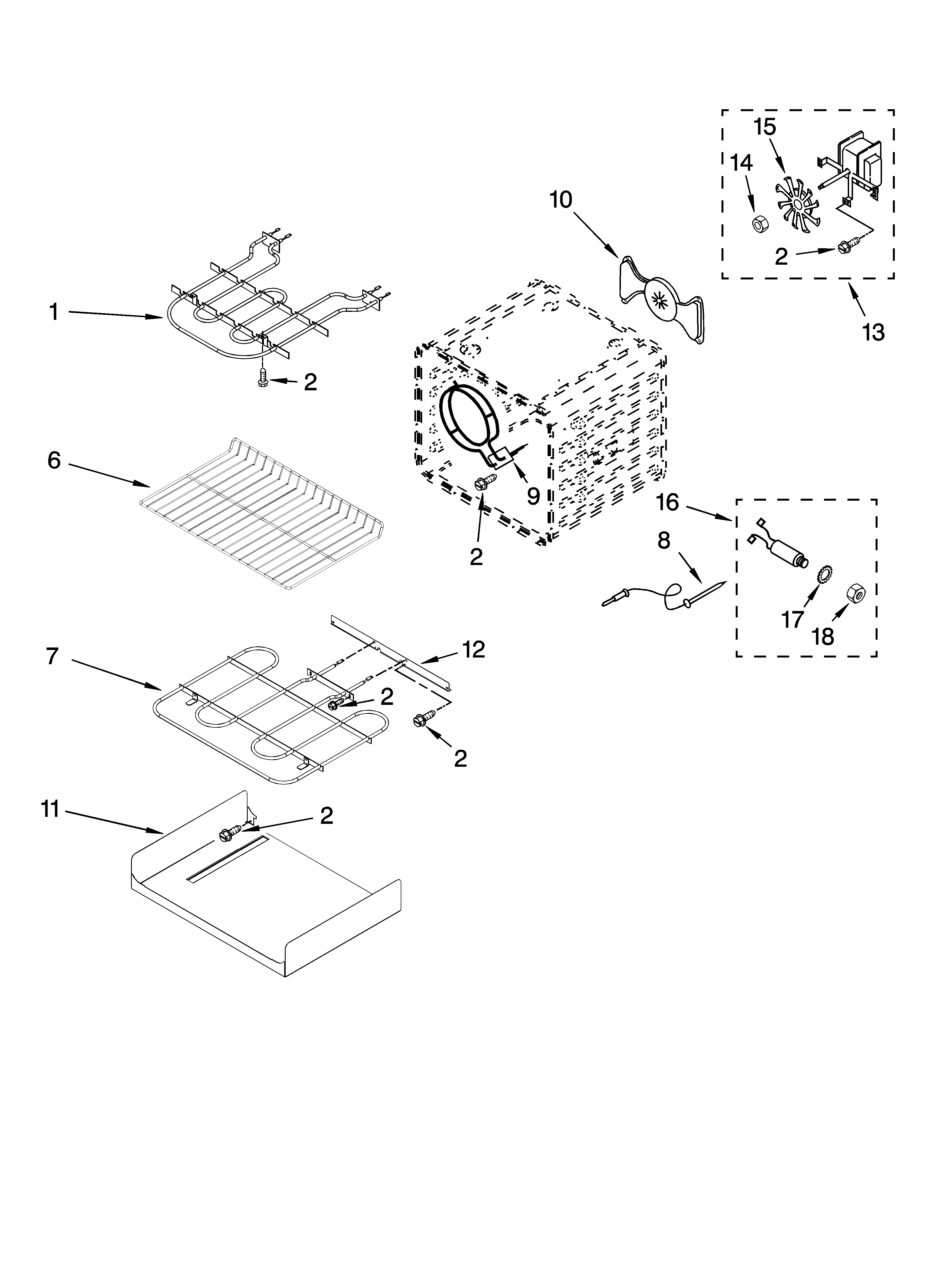 15
14
10
2
13
1
2
6
9
2
16
8
17
18
7
12
2
2
11
2