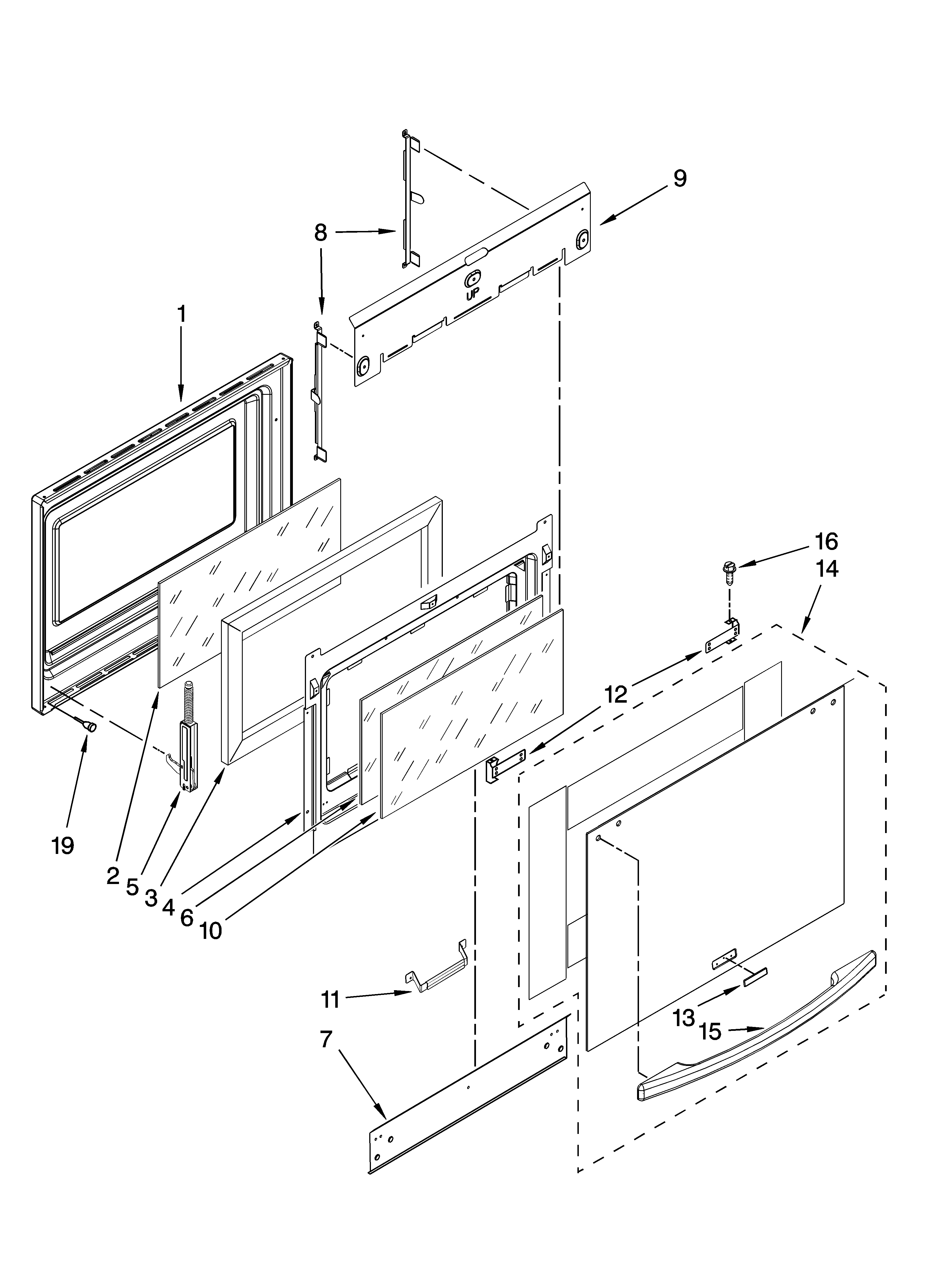 9
8
UP
1
16
14
12
19
2
5
3
4
6
10
11
13
15
7