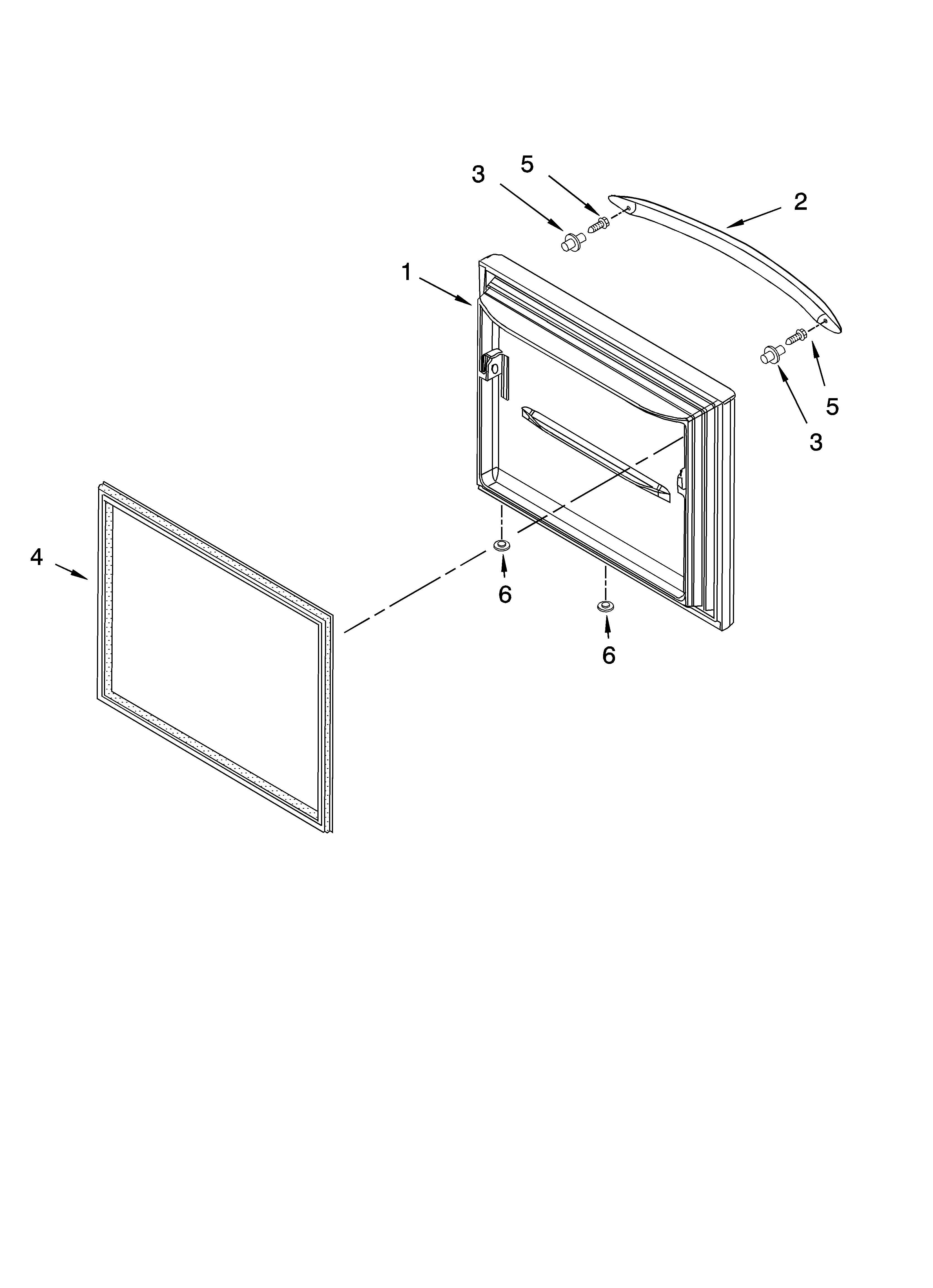 3
5
2
1
5
3
4
6
6