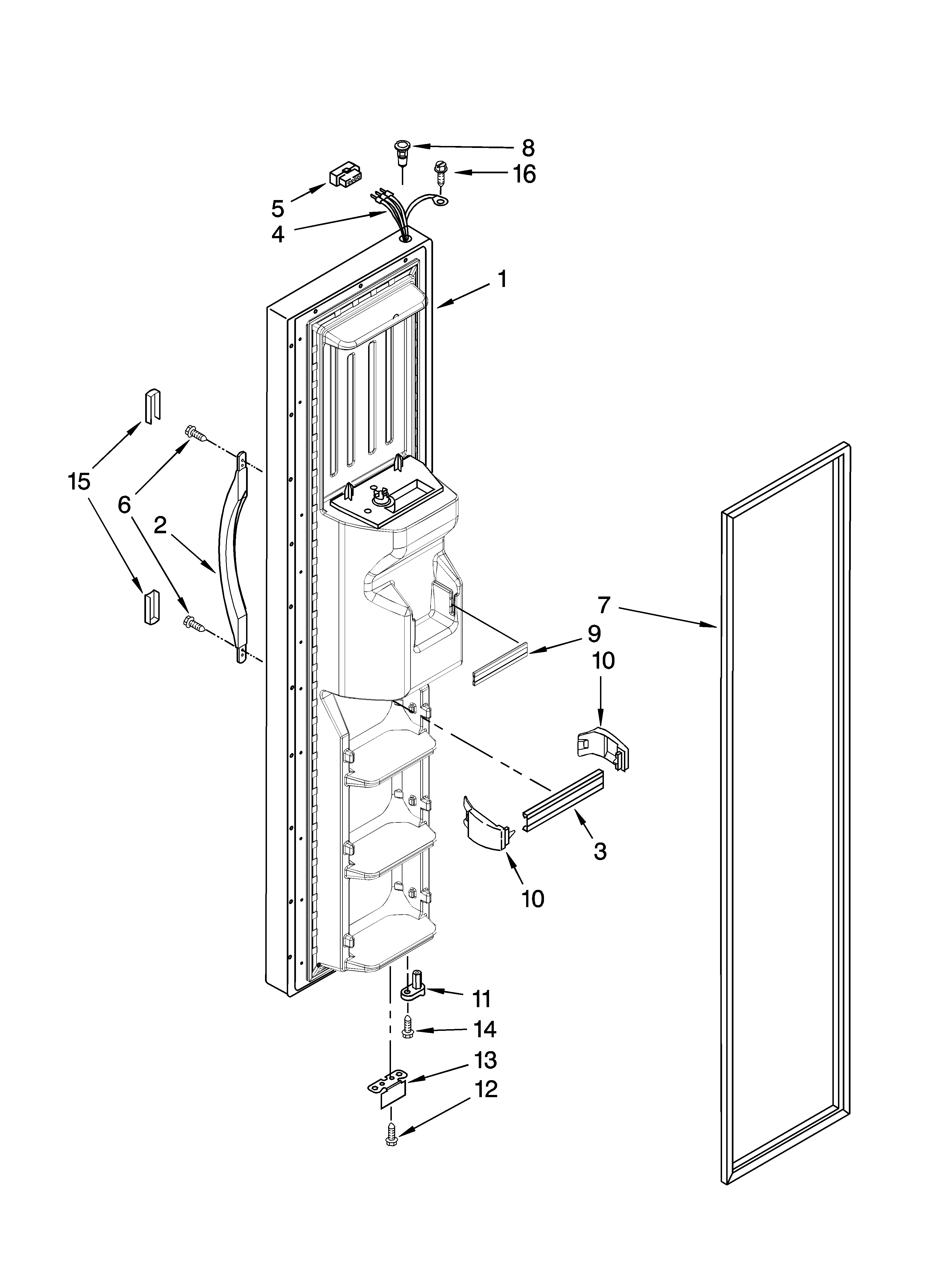 8
16
5
4
1
15
6
2
7
9
10
3
10
11
14
13
12