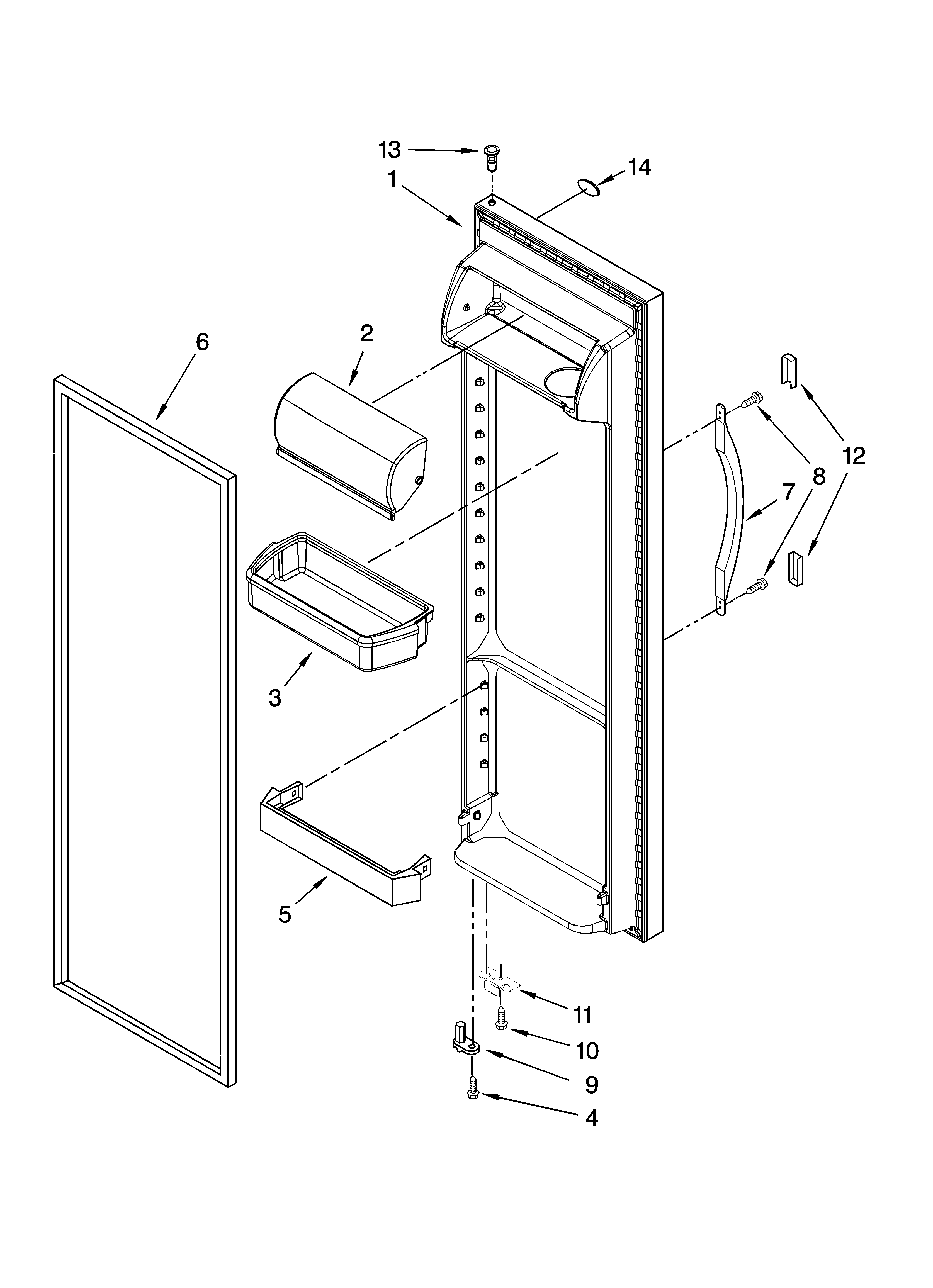 13
14
1
6
2
12
8
7
3
5
11
10
9
4