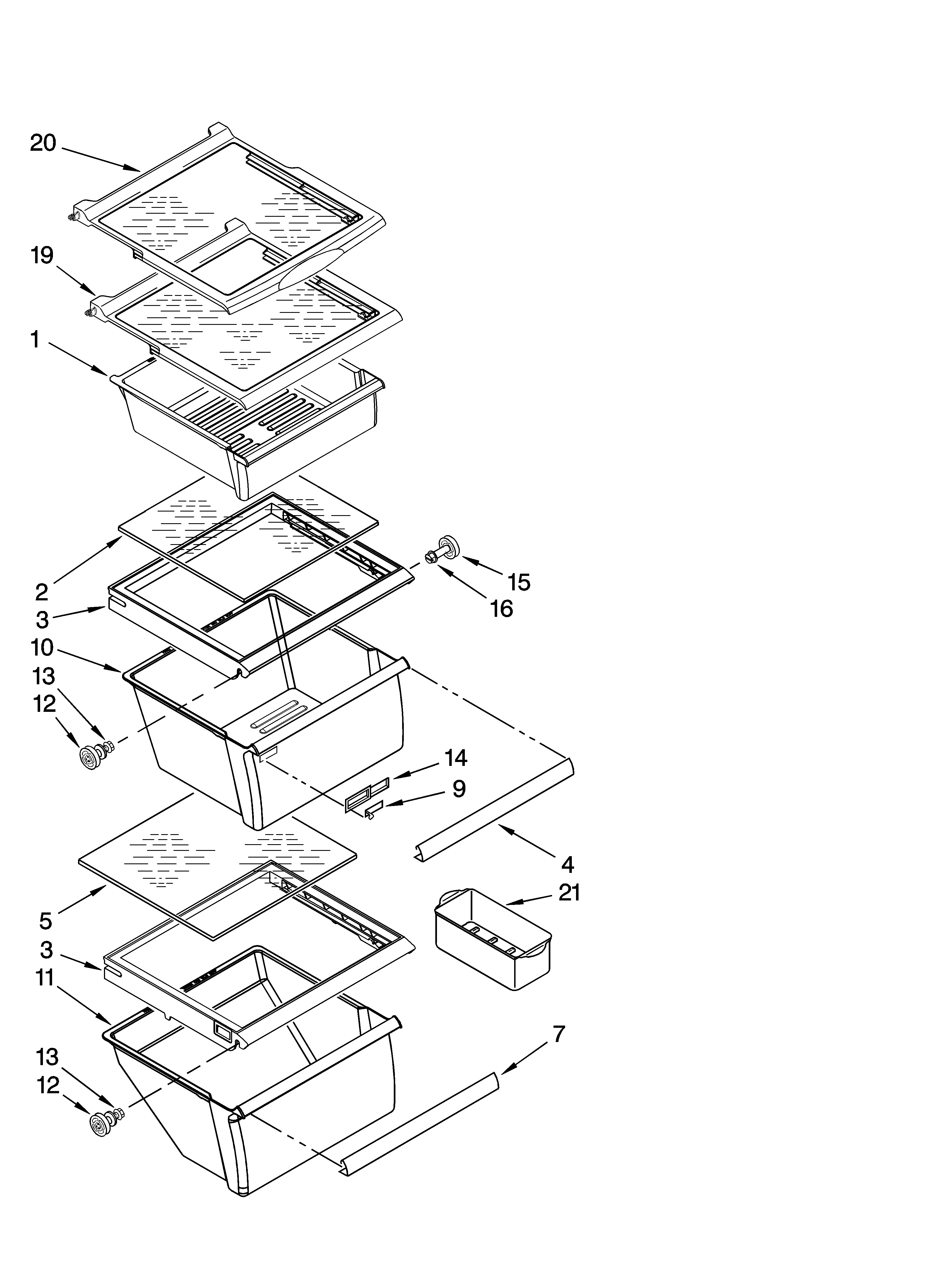 20
19
1
2
3
15
16
10
13
12
14
9
4
21
5
3
11
7
13
12