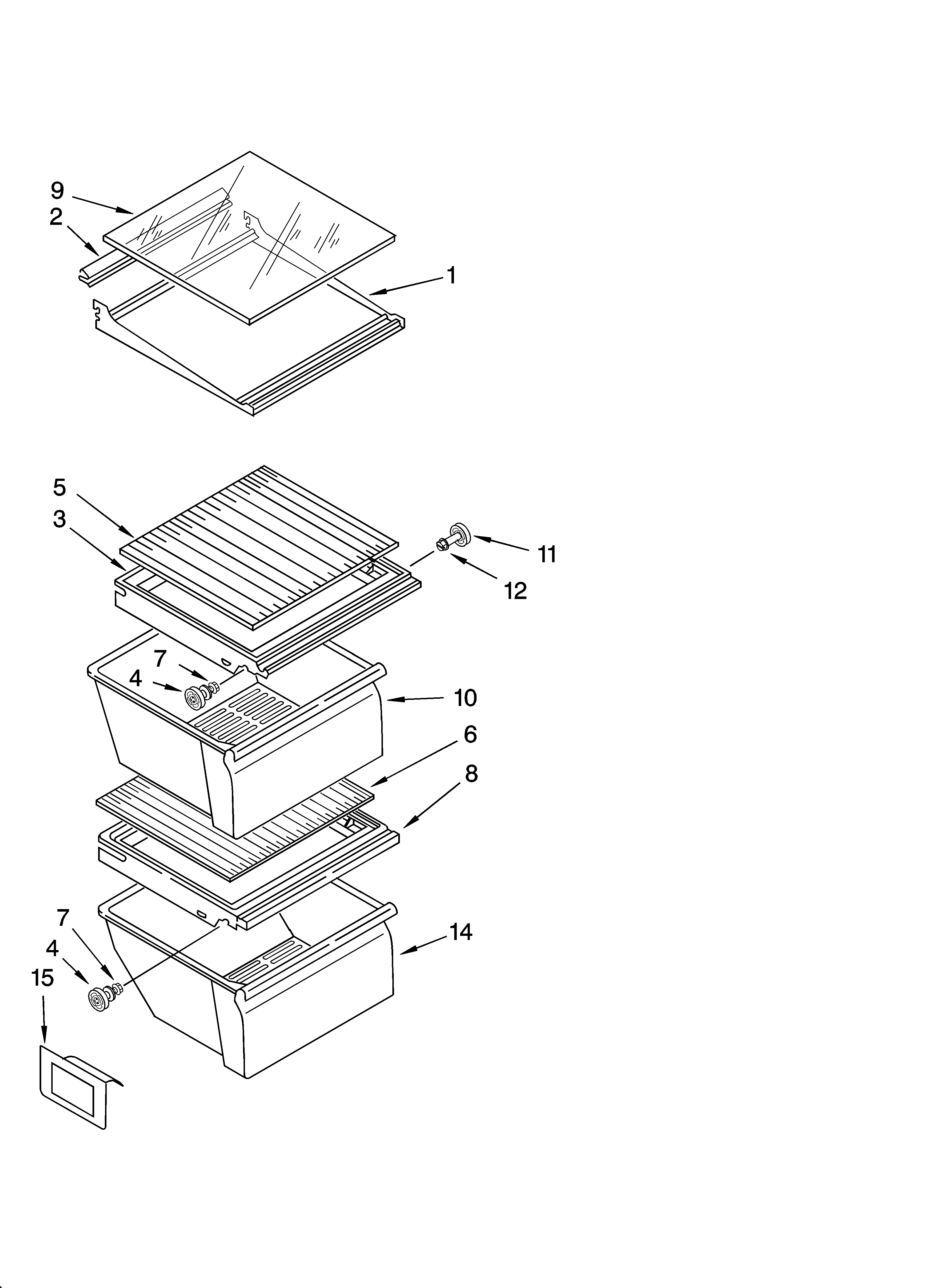 9
2
1
5
3
11
12
7
4
10
6
8
7
4
15
14