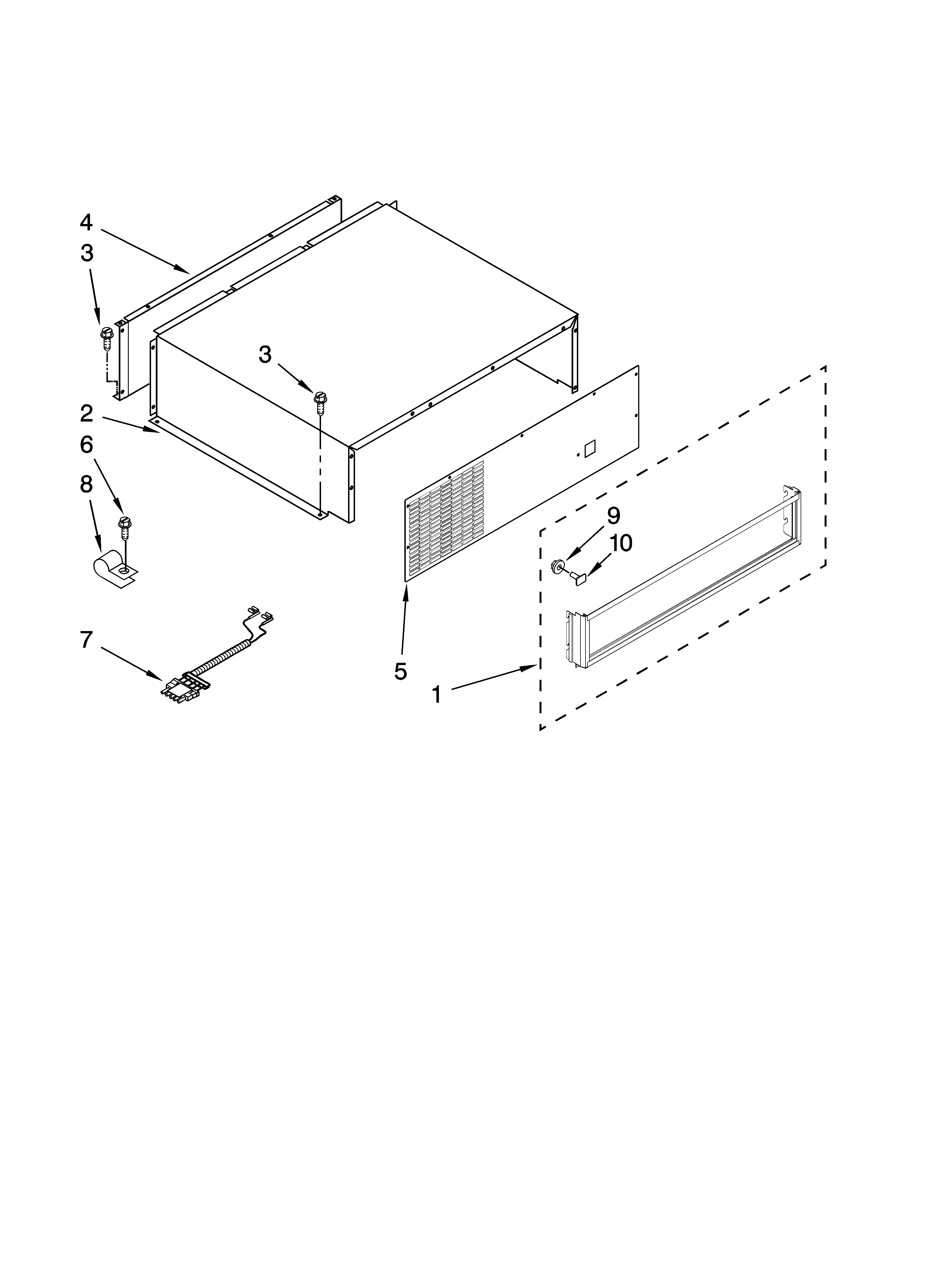 4
3
3
2
6
8
9
10
7
5
1