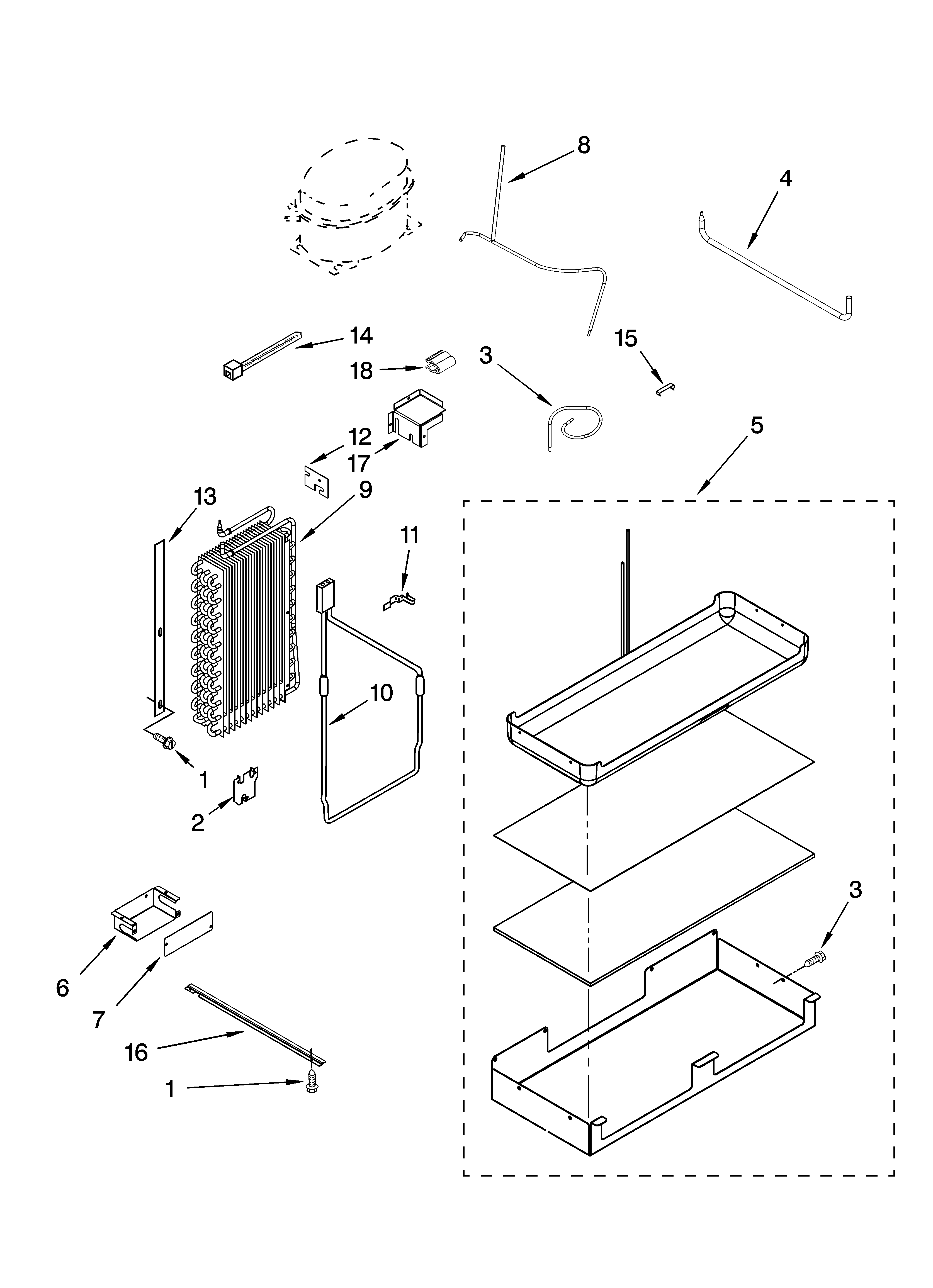 8
4
14
18
3
15
12
17
5
13
9
11
10
1
2
3
6
7
16
1