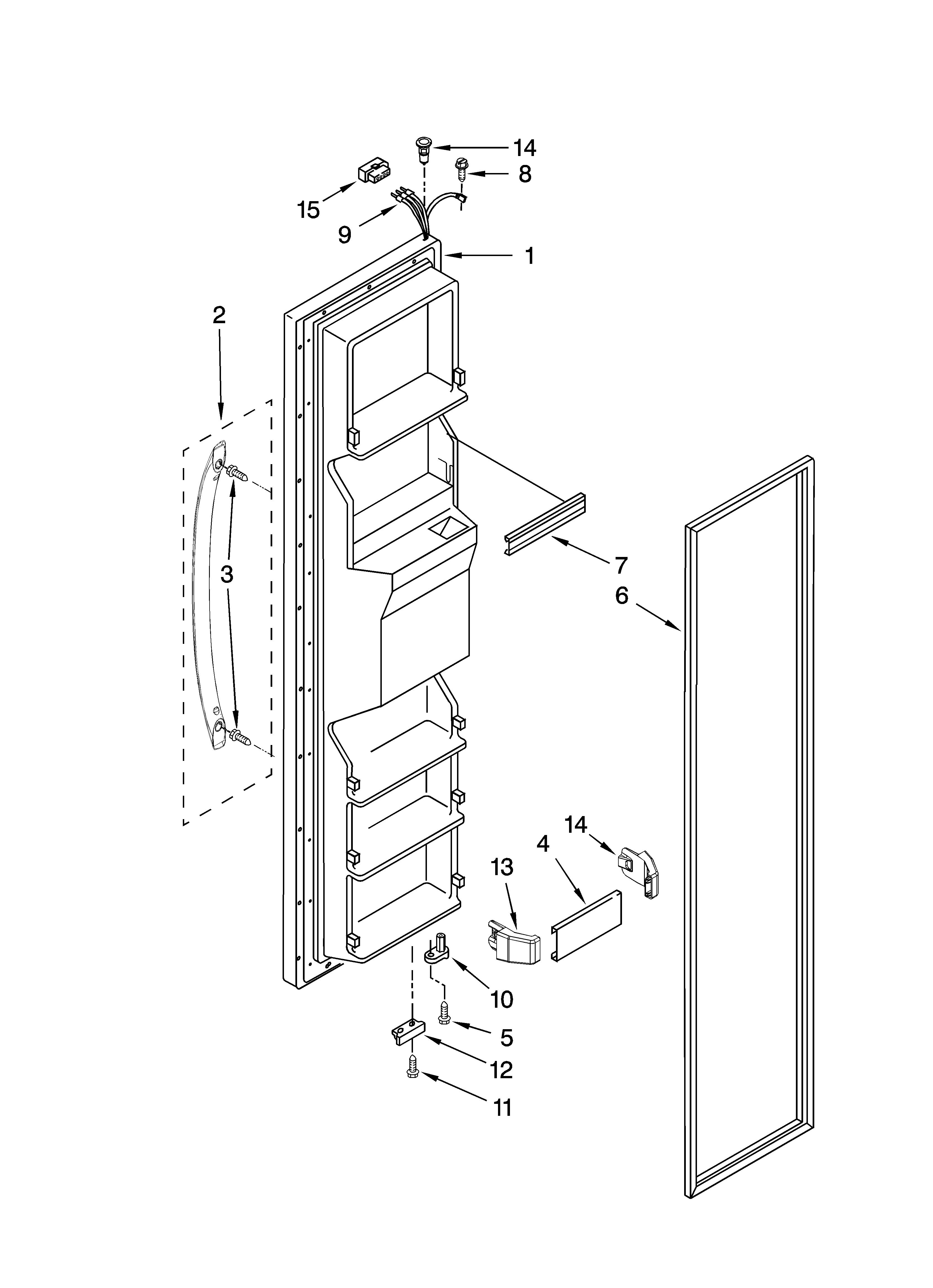 14
8
15
9
1
2
3
7
6
14
4
13
10
5
12
11