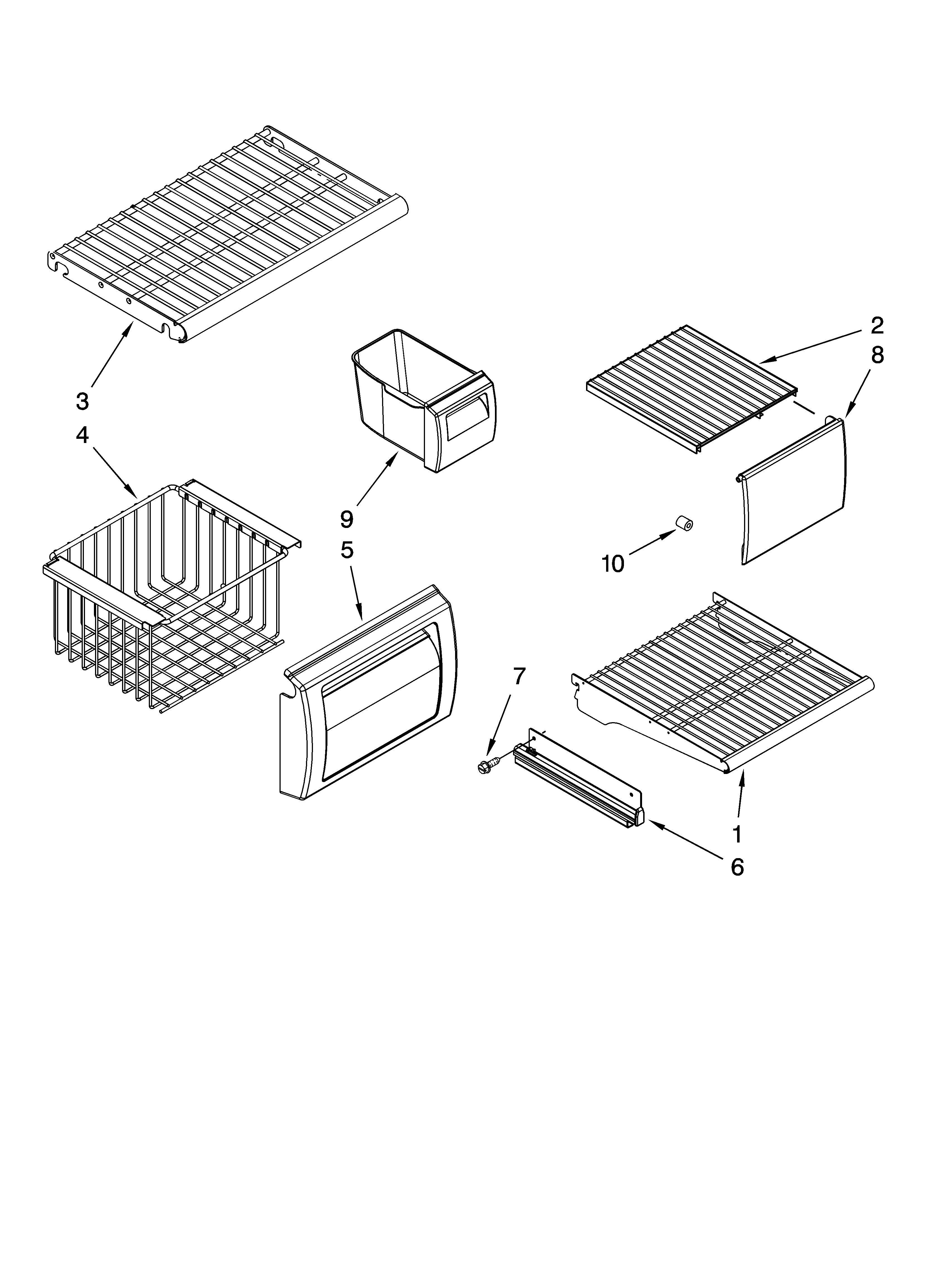 2
8
3
4
9
5
10
7
1
6