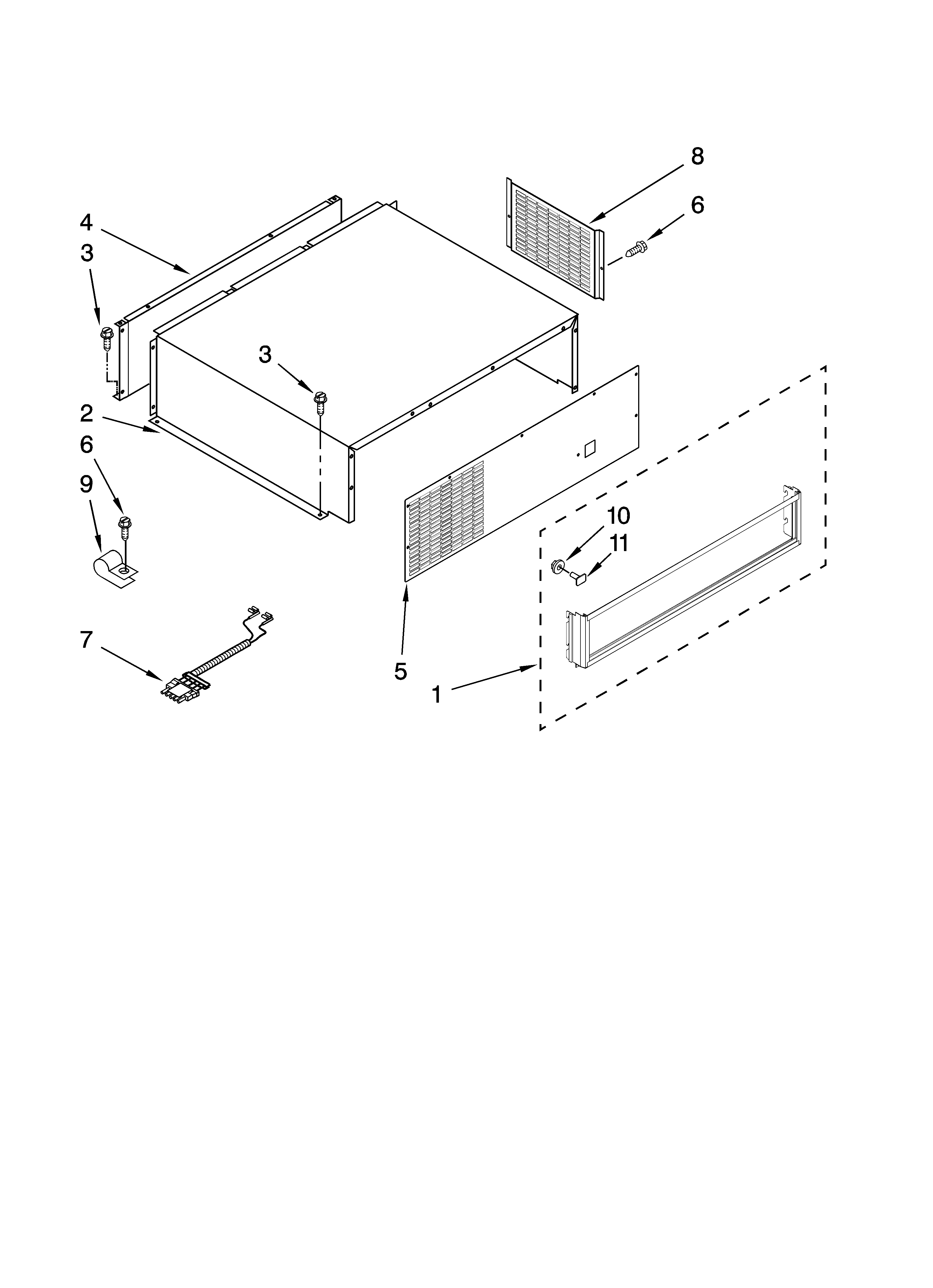 8
6
4
3
3
2
6
9
10
11
7
5
1