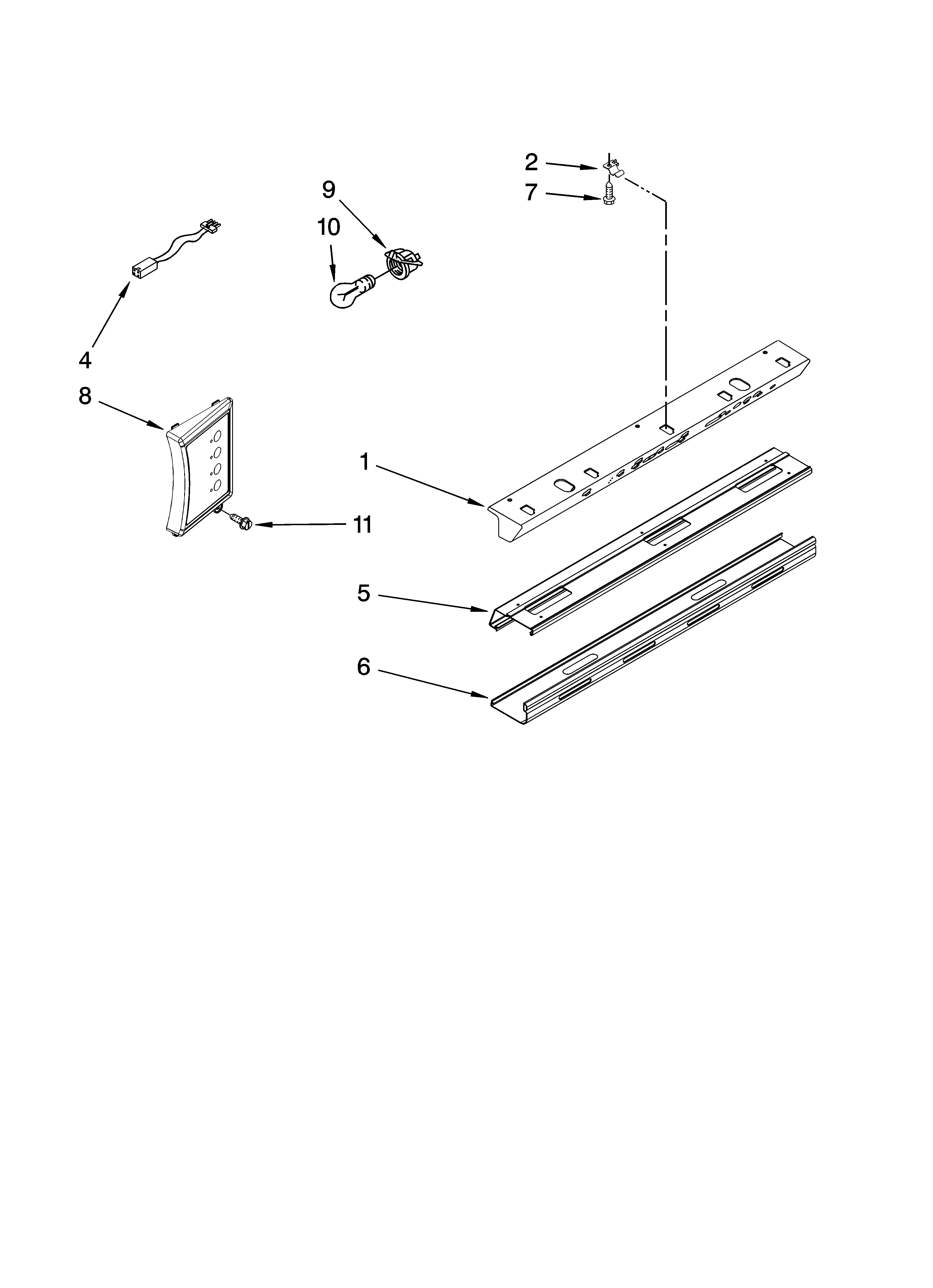 2
7
9
10
4
8
1
11
5
6