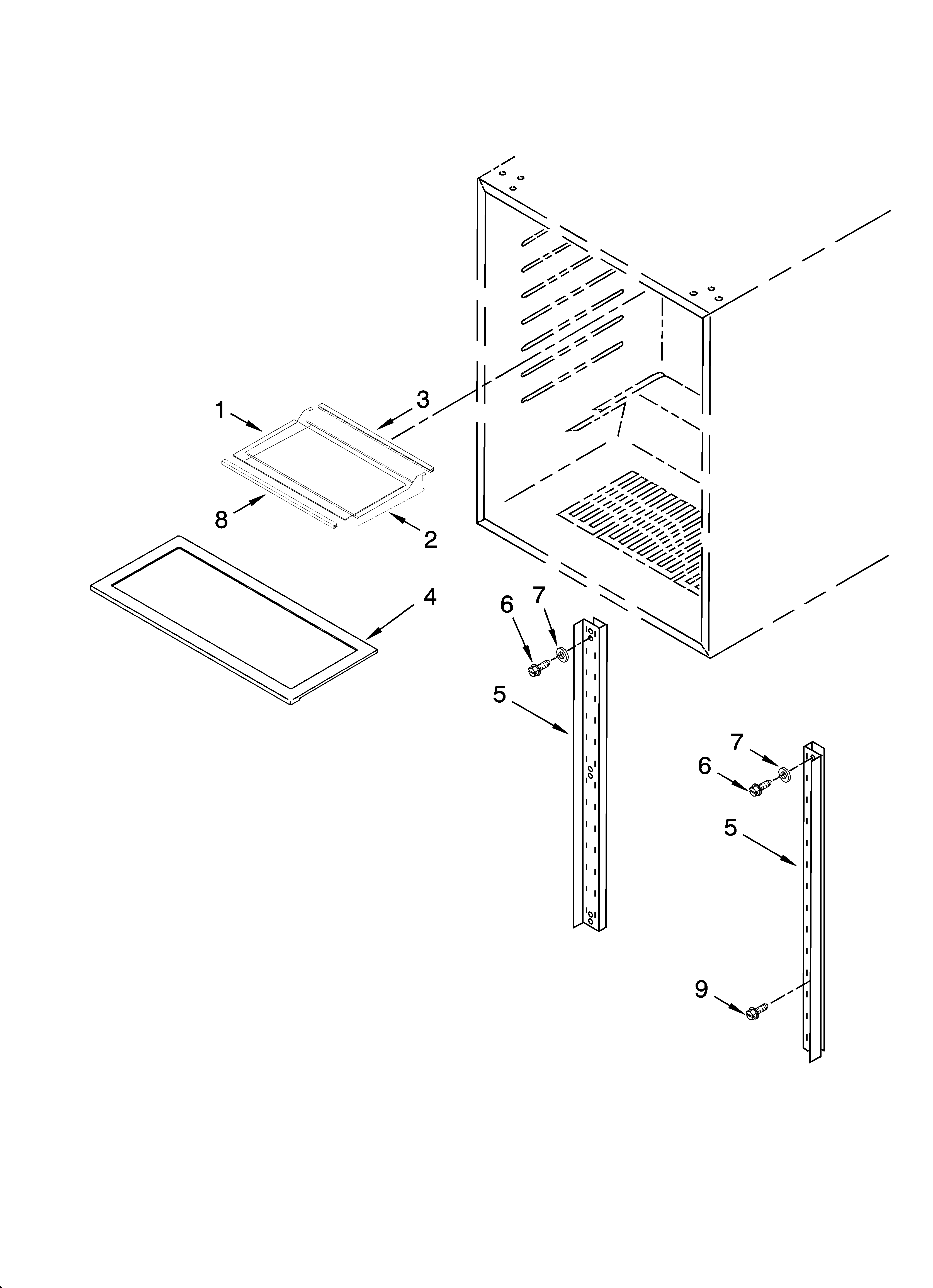 1
3
8
2
4
6
7
5
7
6
5
9