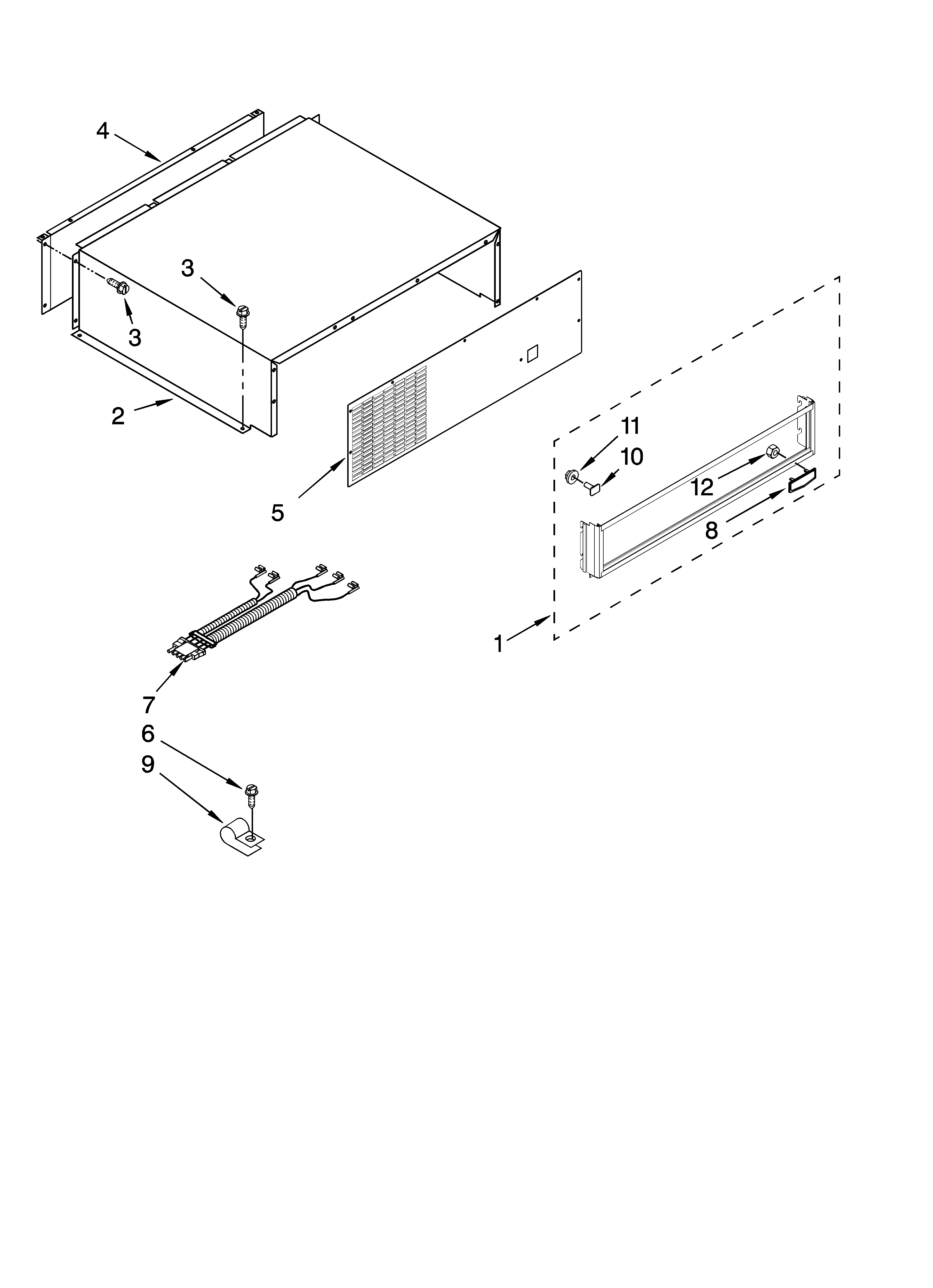 4
3
3
2
5
11
10
12
8
1
7
6
9