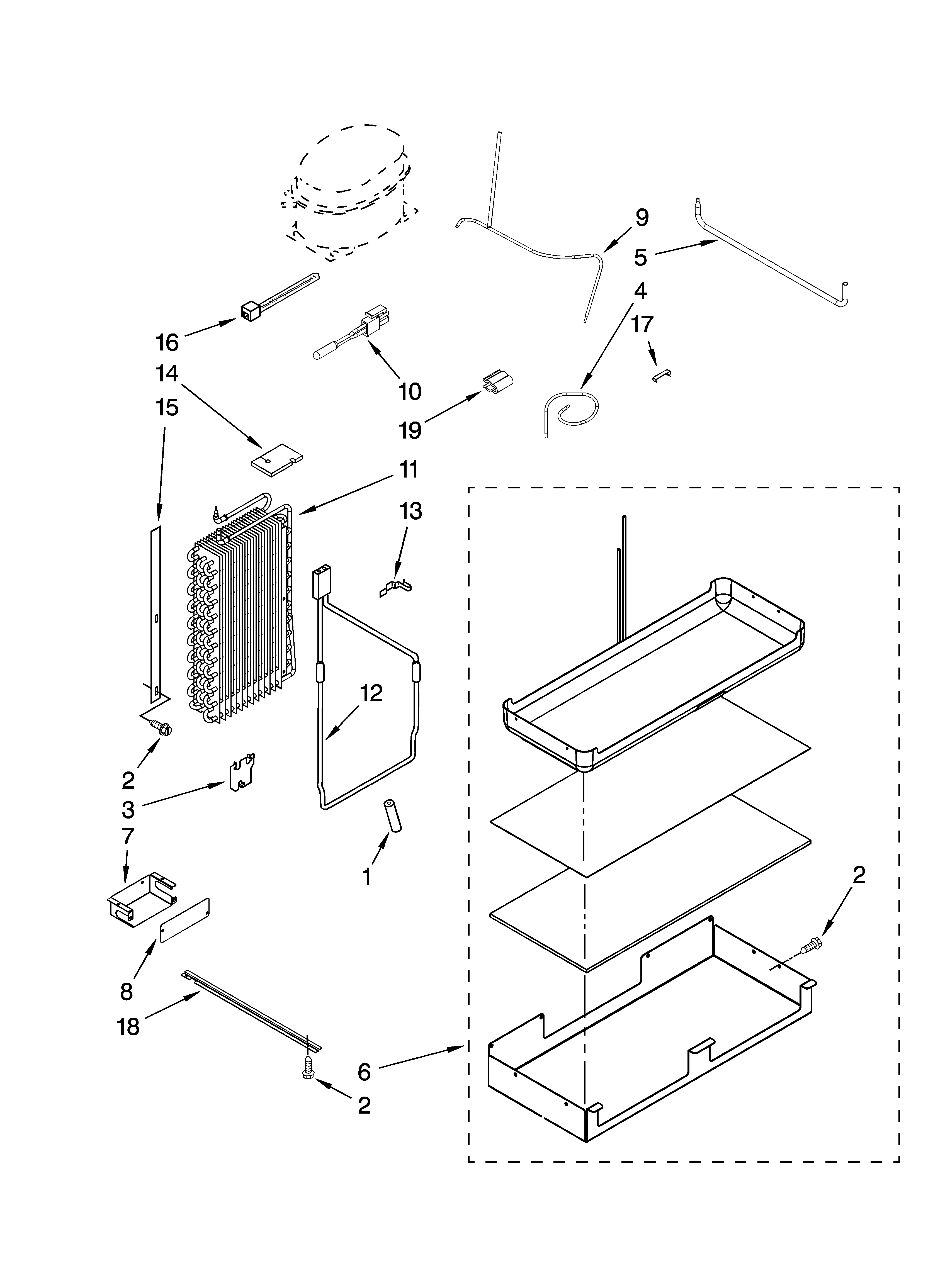 9
5
4
17
16
10
14
19
15
11
13
12
2
3
7
1
2
8
18
6
2