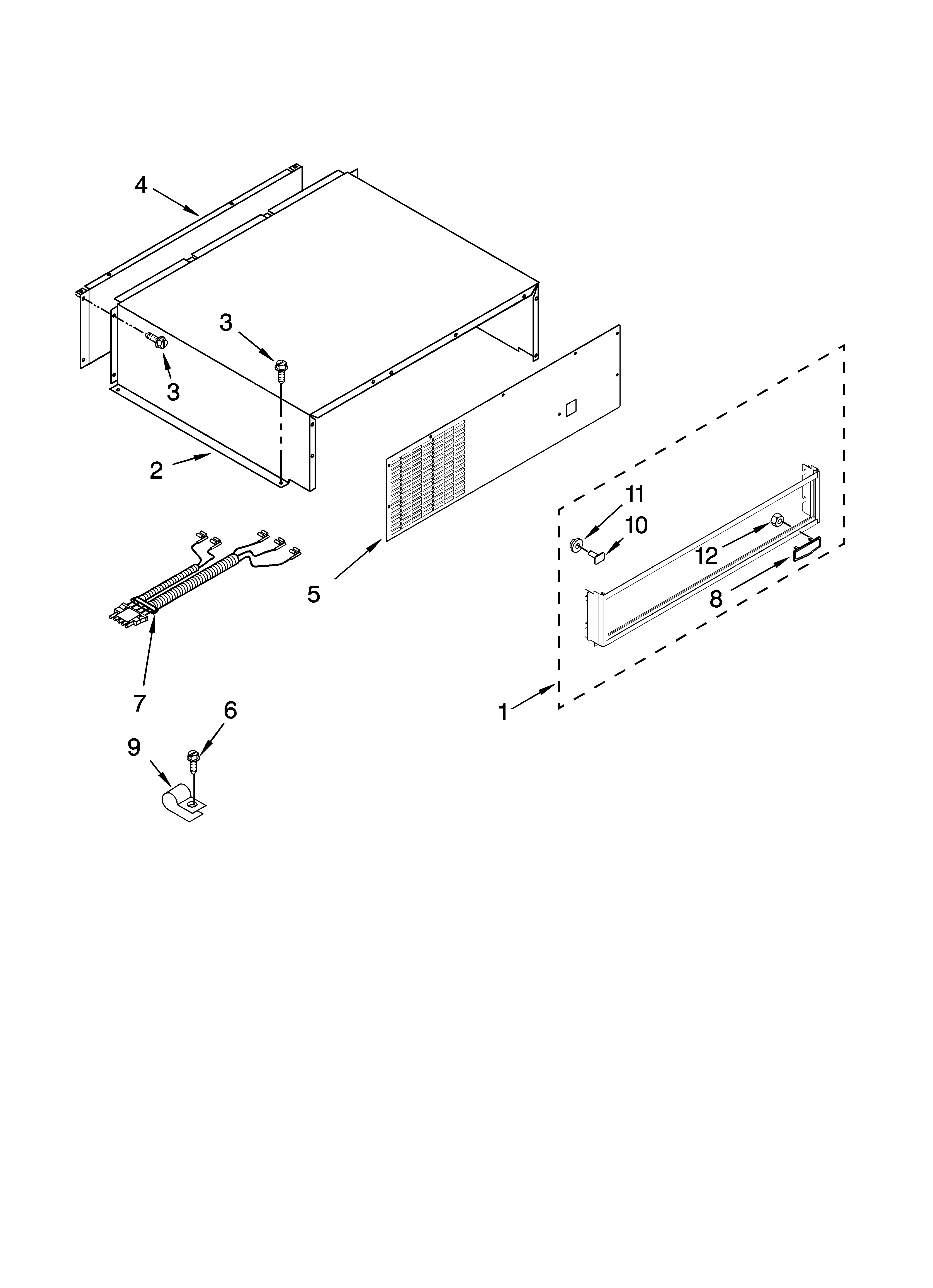 4
3
3
2
11
10
12
8
5
7
1
6
9