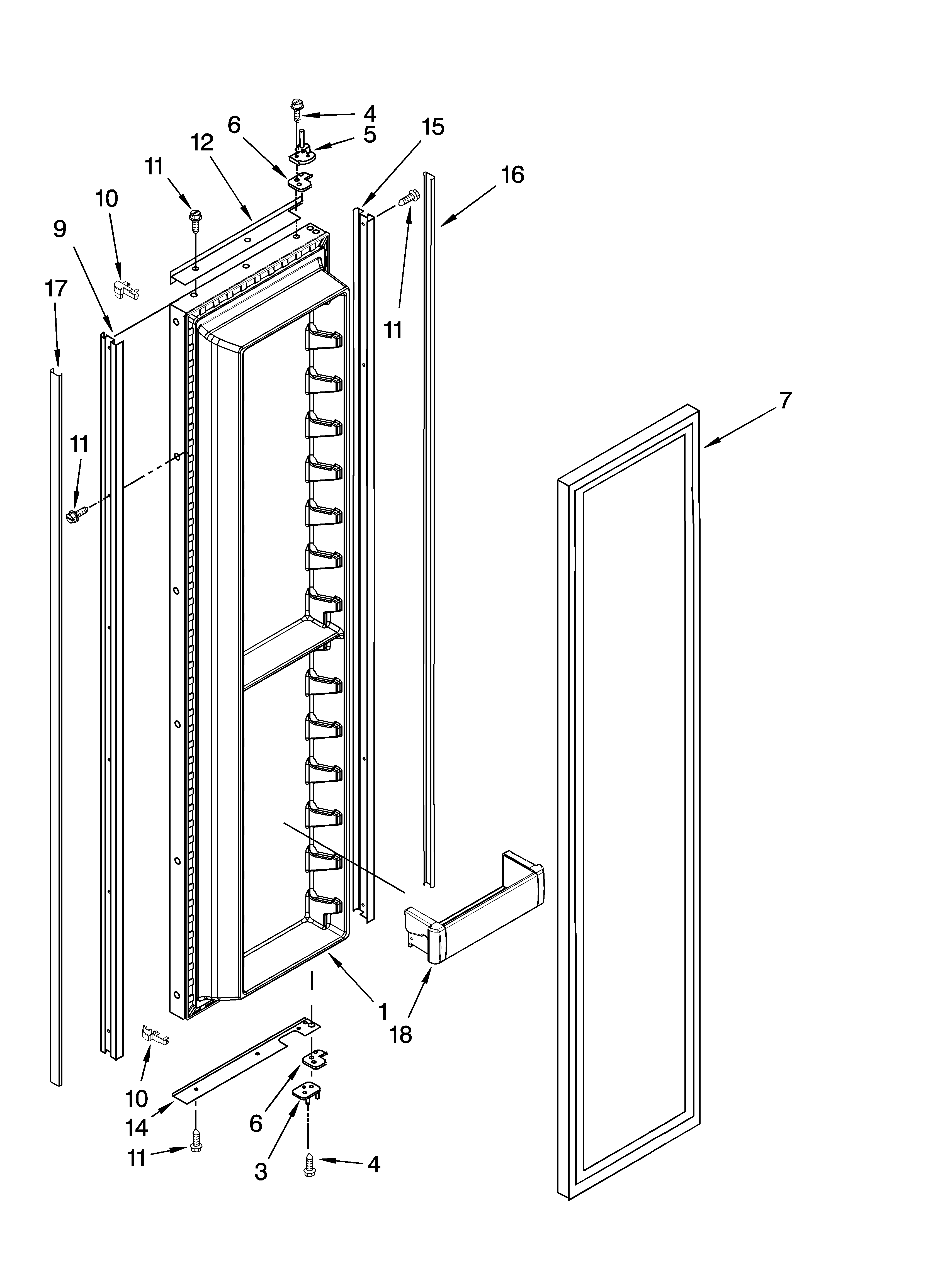 4
5
6
15
12
11
16
10
9
17
11
11
7
1
18
10
14
6
11
3
4