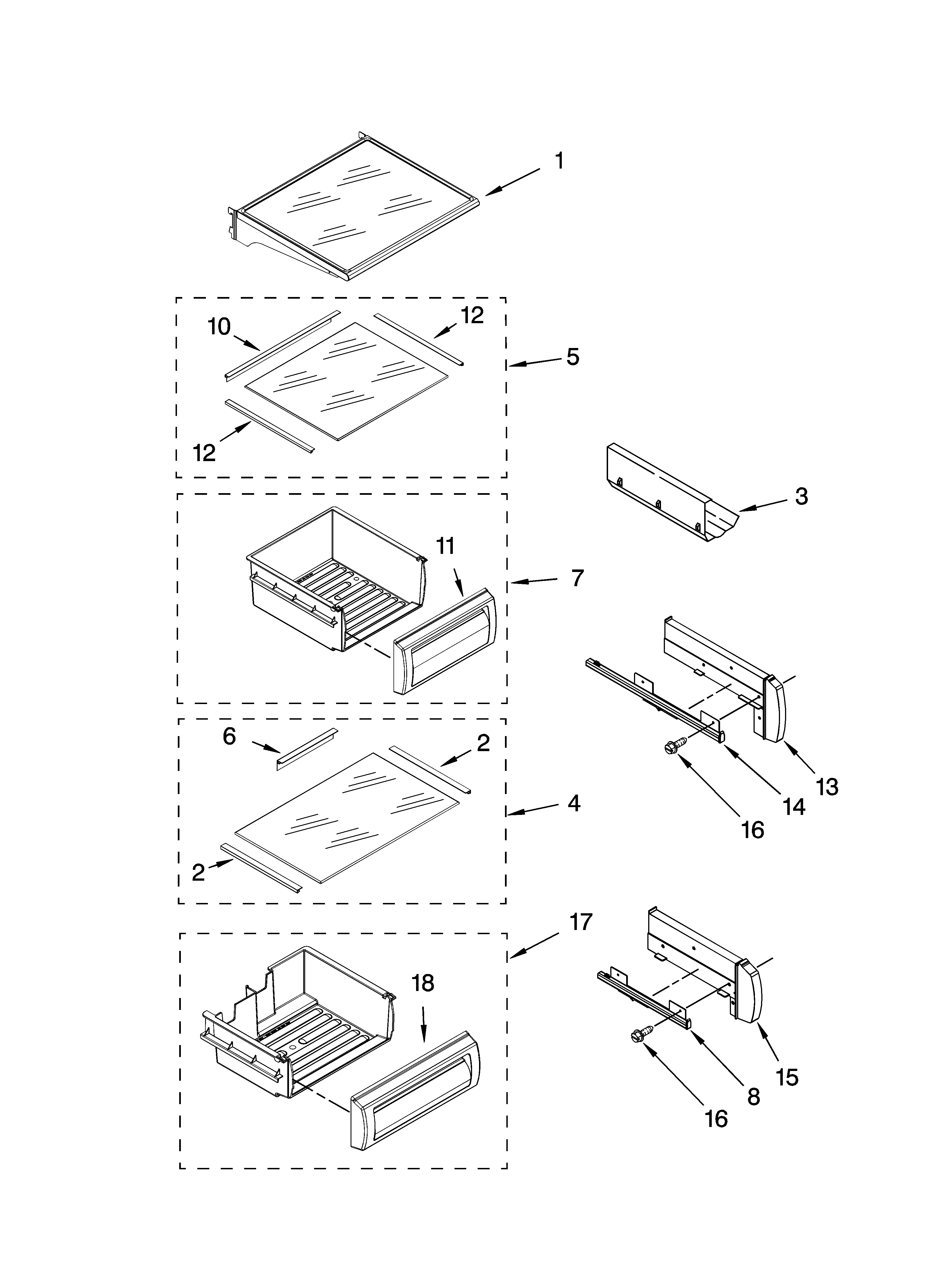 1

10
12
5
12

3

11
7

6
2
4
2

13
14
16

17
18

15
8
16