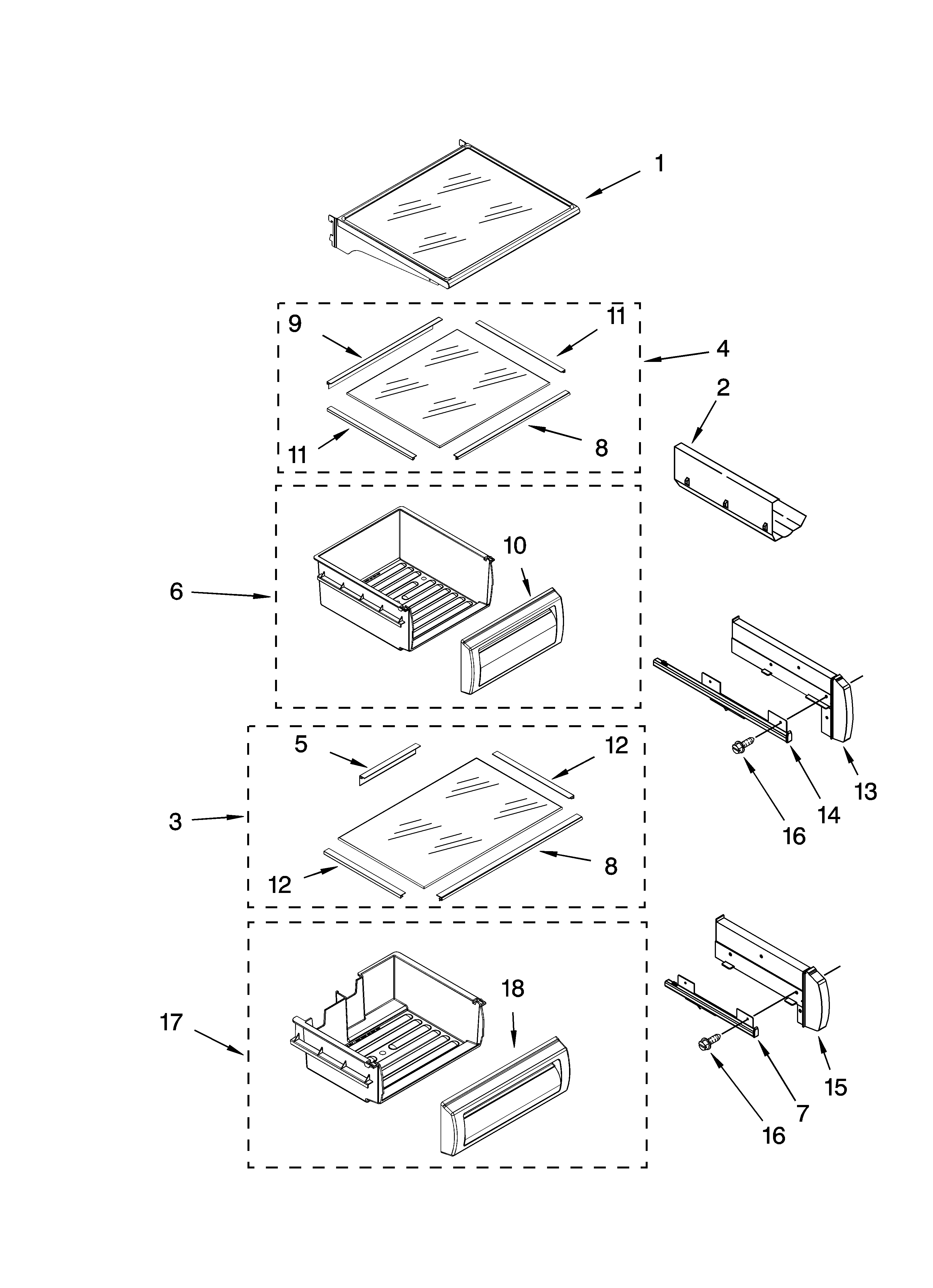 1
9
11
4
2
11
8
10
6
5
12
3
13
14
16
12
8
18
17
15
7
16