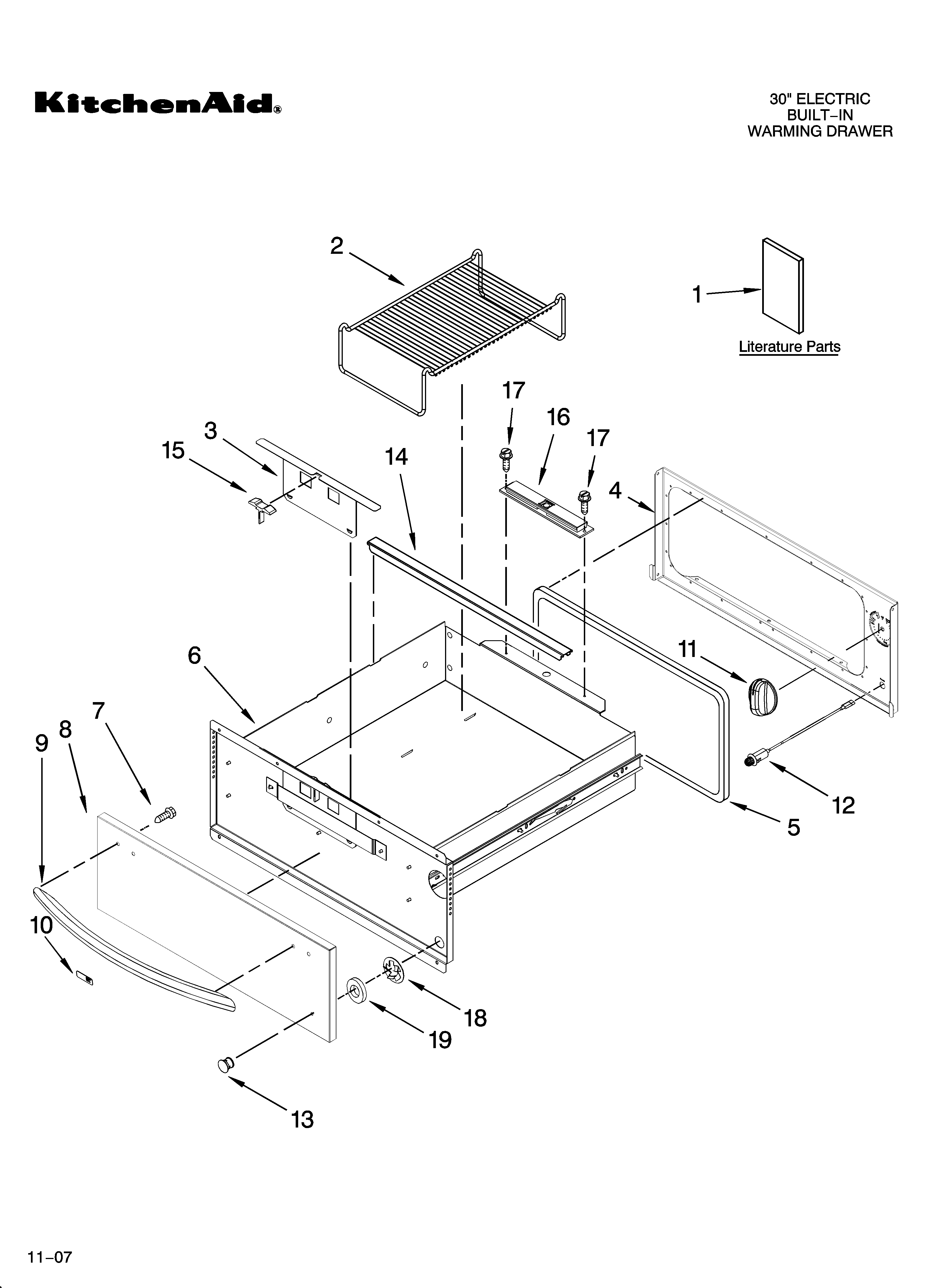 KitchenAid®

30" ELECTRIC
BUILT–IN
WARMING DRAWER

2

1

Literature Parts

17

16

17

3

15

14

4

6

11

7

8

9

12

5

10

18

19

13

11–07