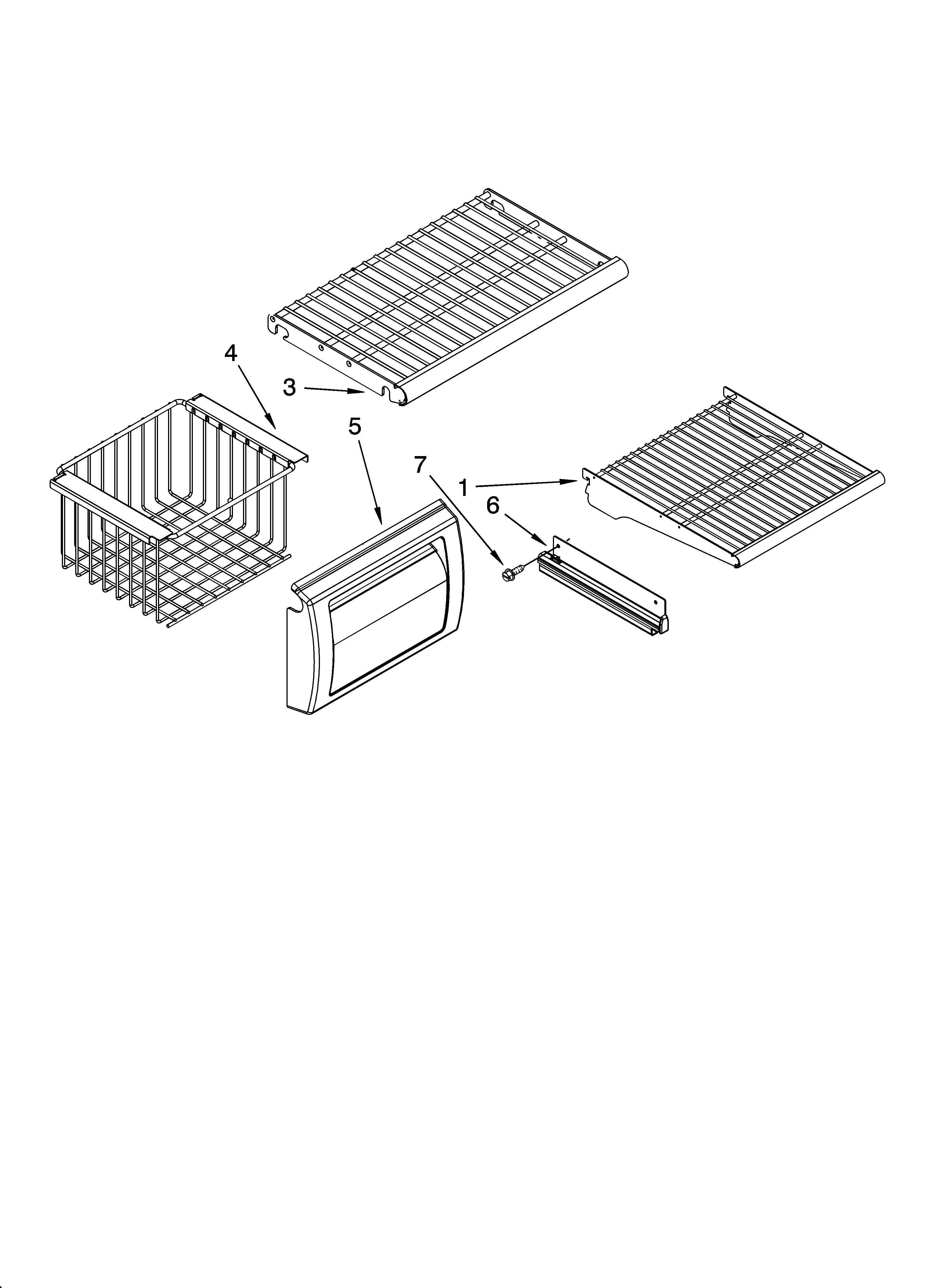 4
3
5
7
1
6