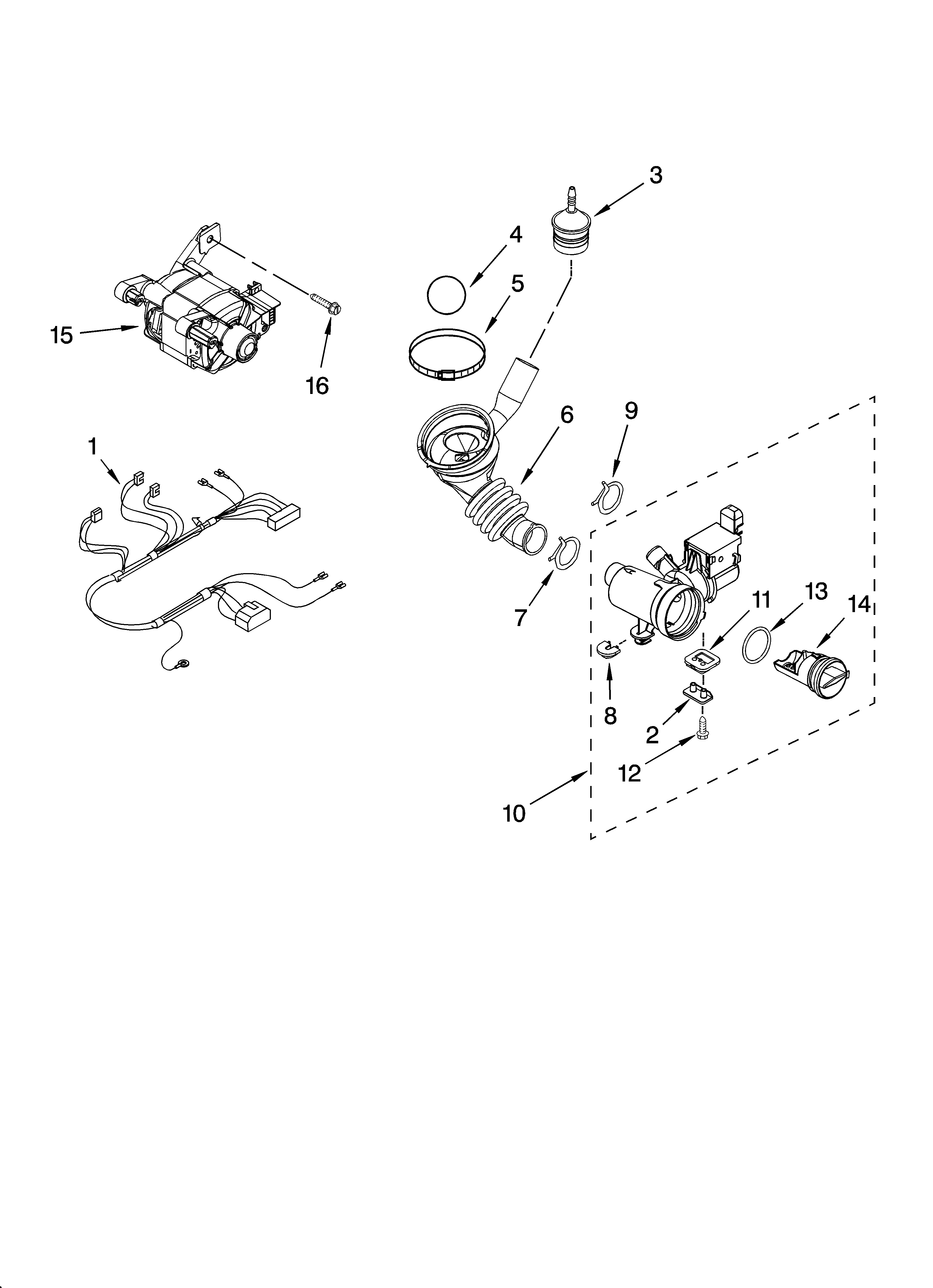 3
4
5
15
16
6
9
1
7
11
13
14
8
2
12
10