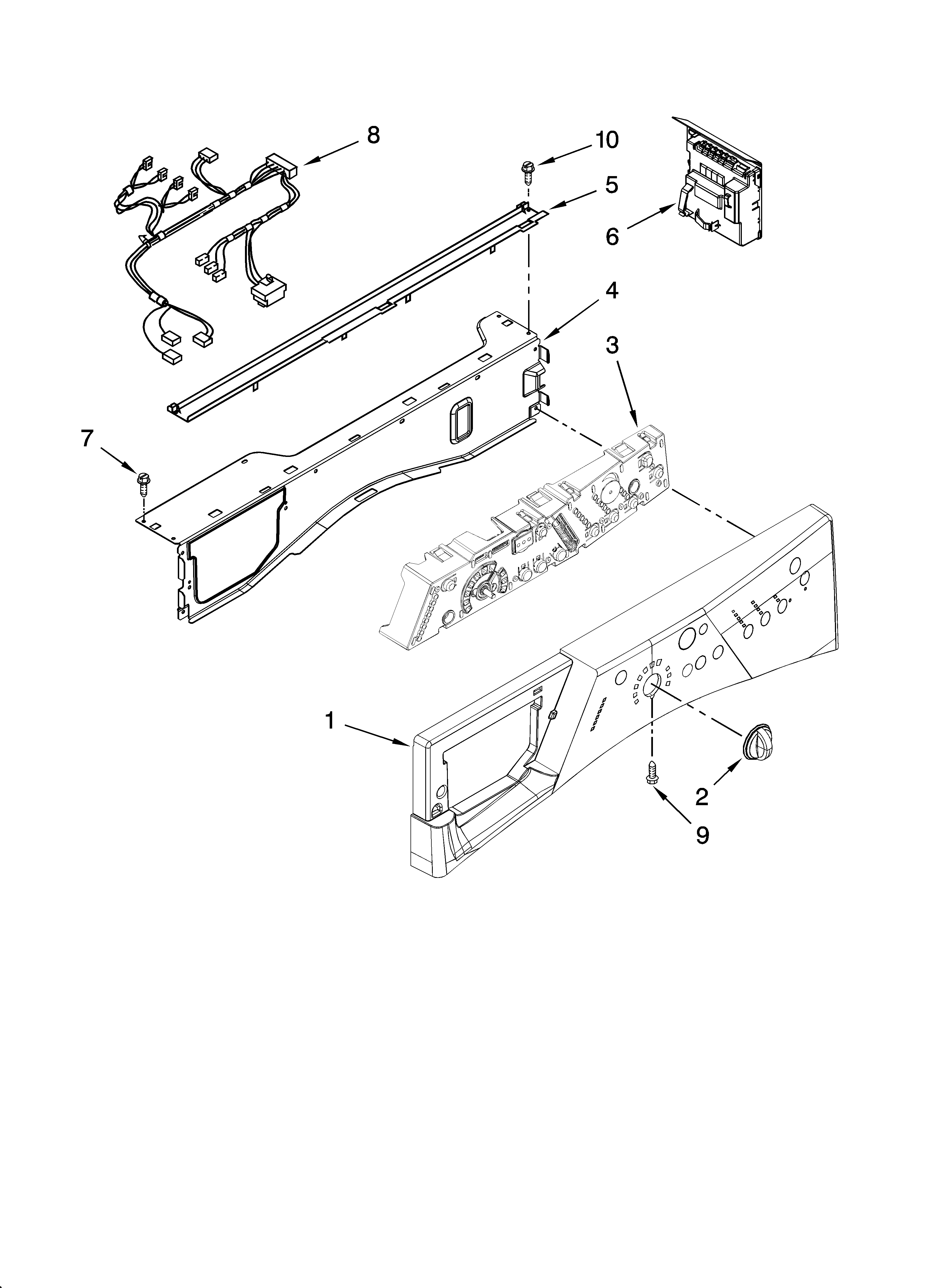 8
10
5
6
4
3
7
1
2
9