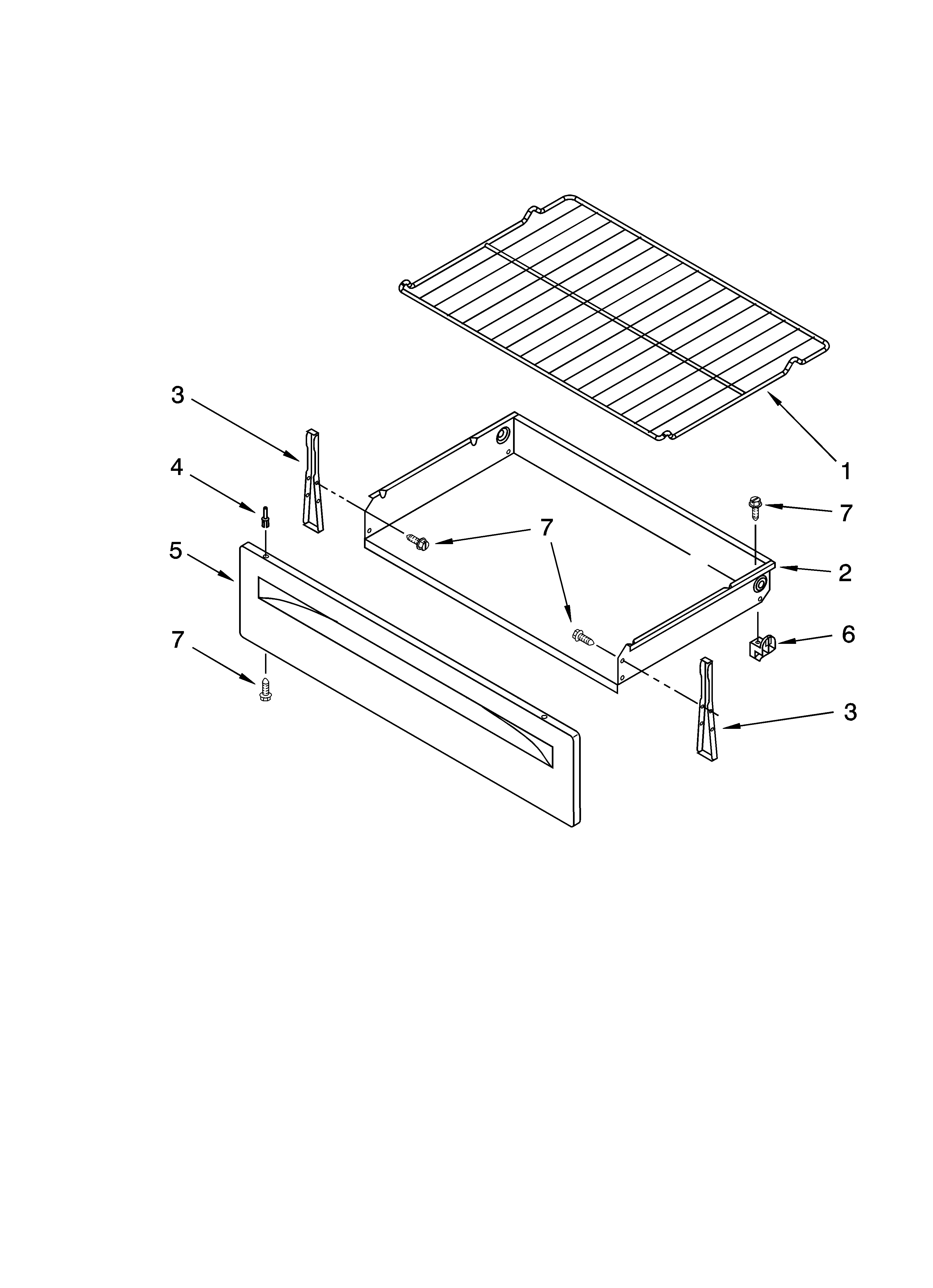 3
4
5
7
7
1
7
2
6
3