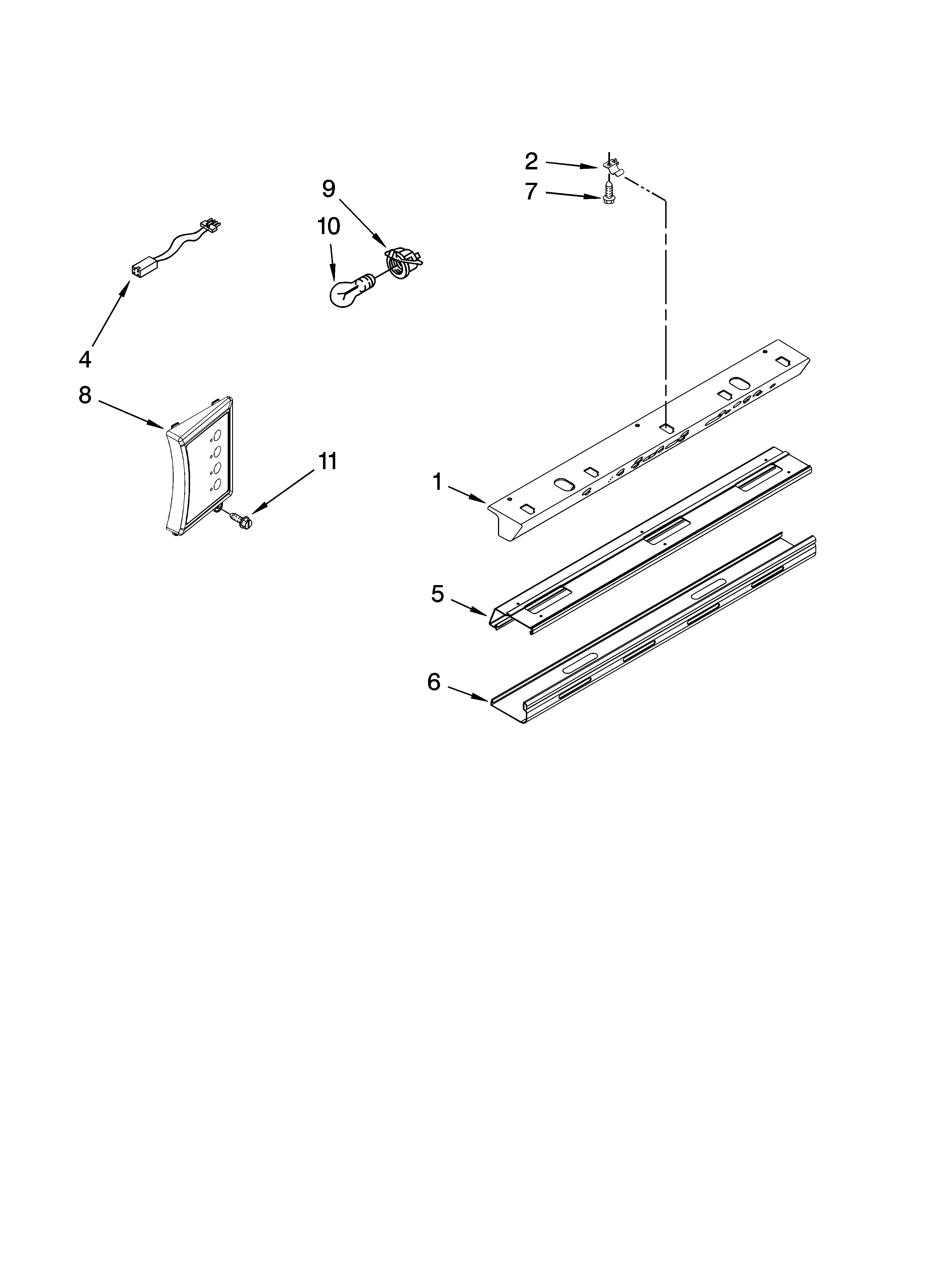 2
7
9
10
4
8
11
1
5
6