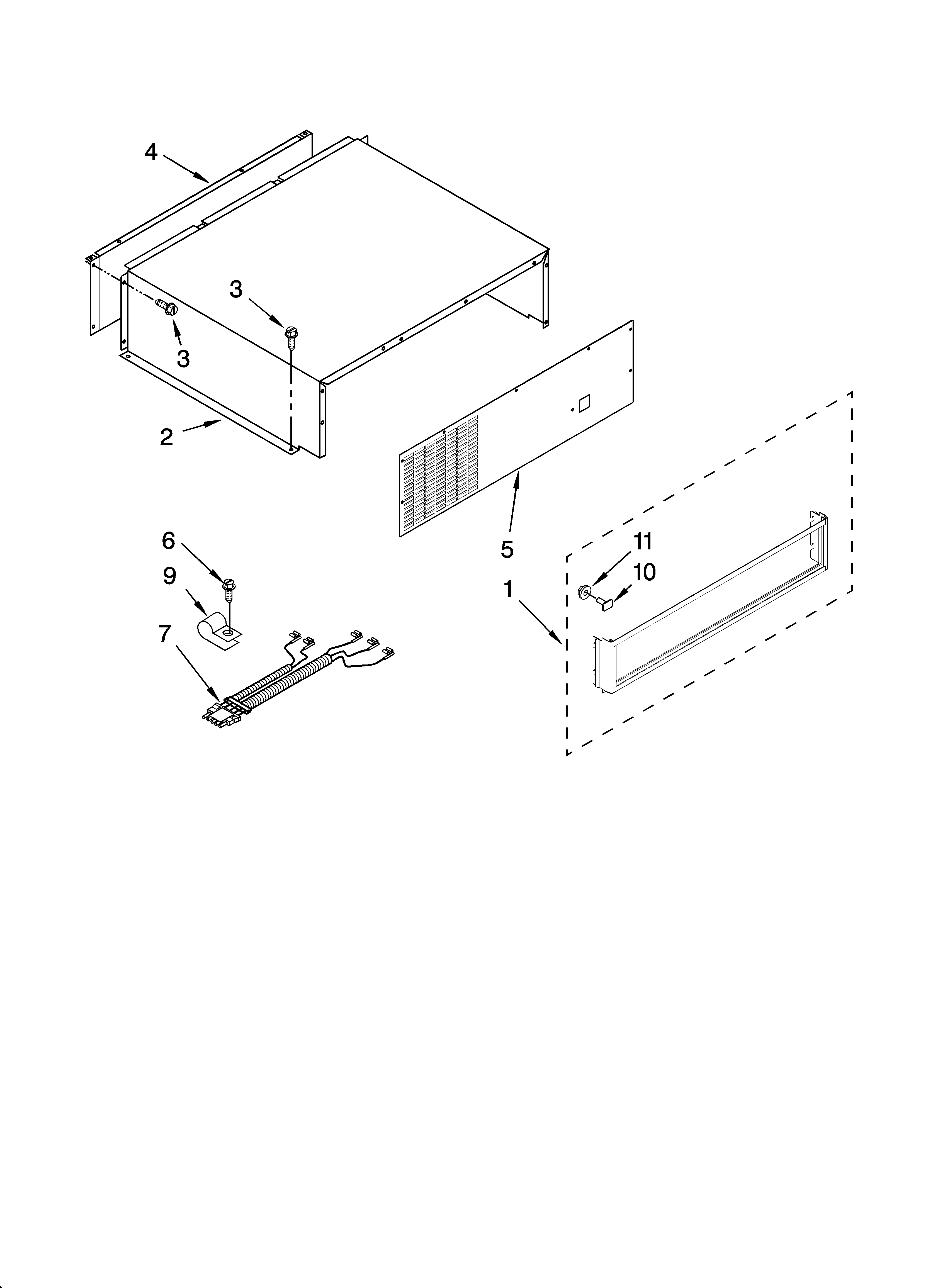 4
3
3
2
5
6
9
7
11
10
1