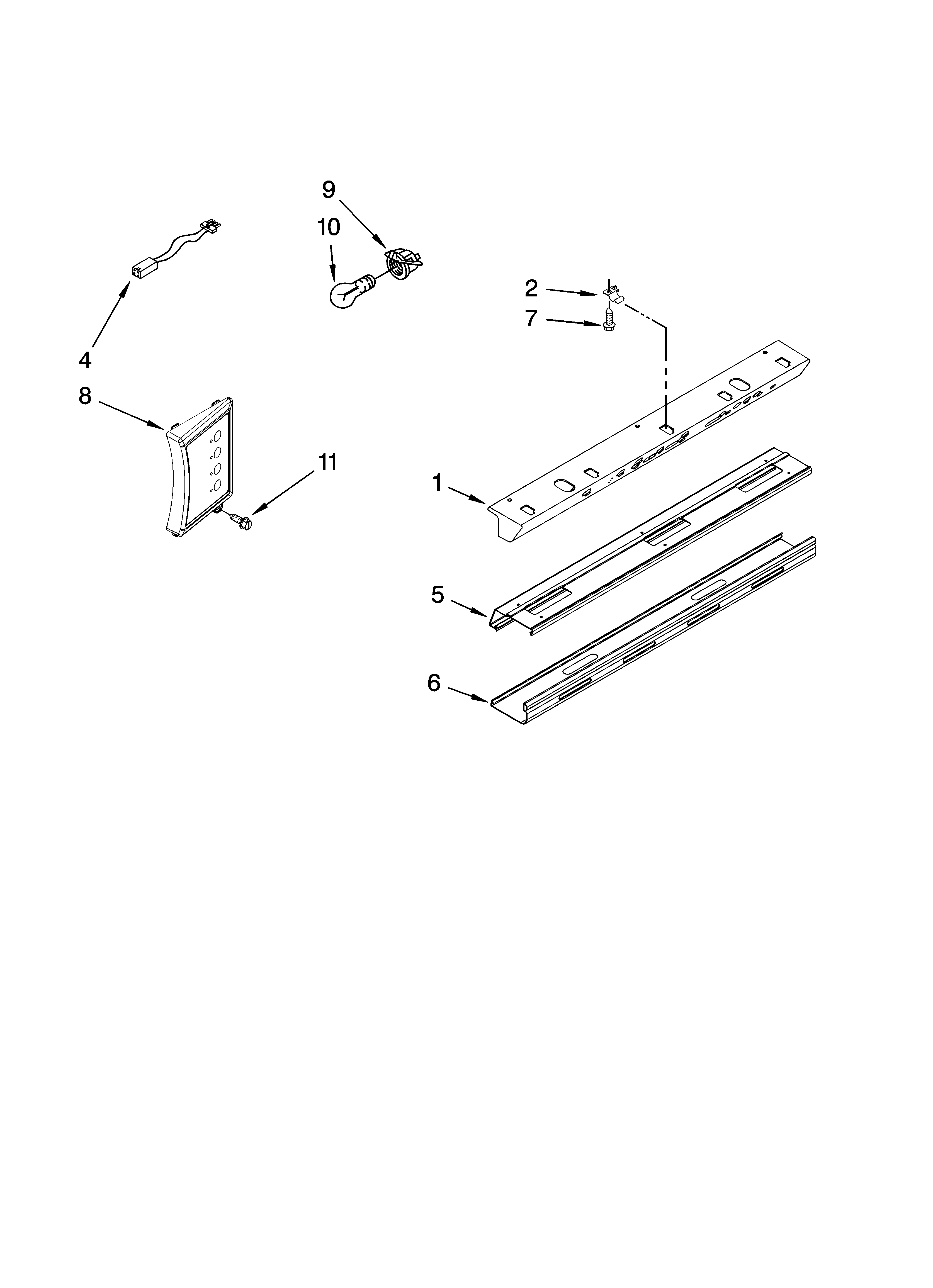 9
10
2
7
4
8
11
1
5
6