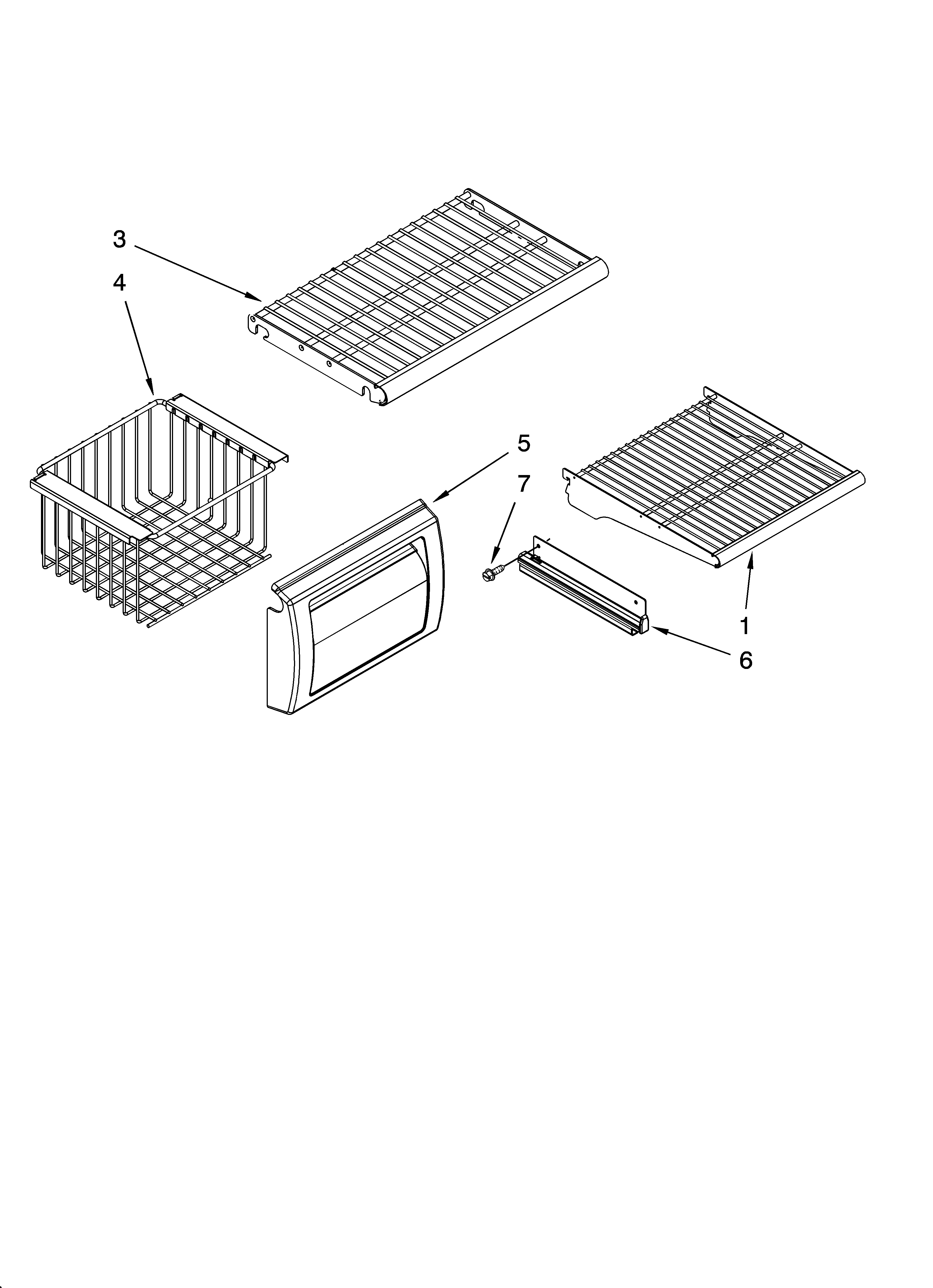 3
4
5
7
1
6