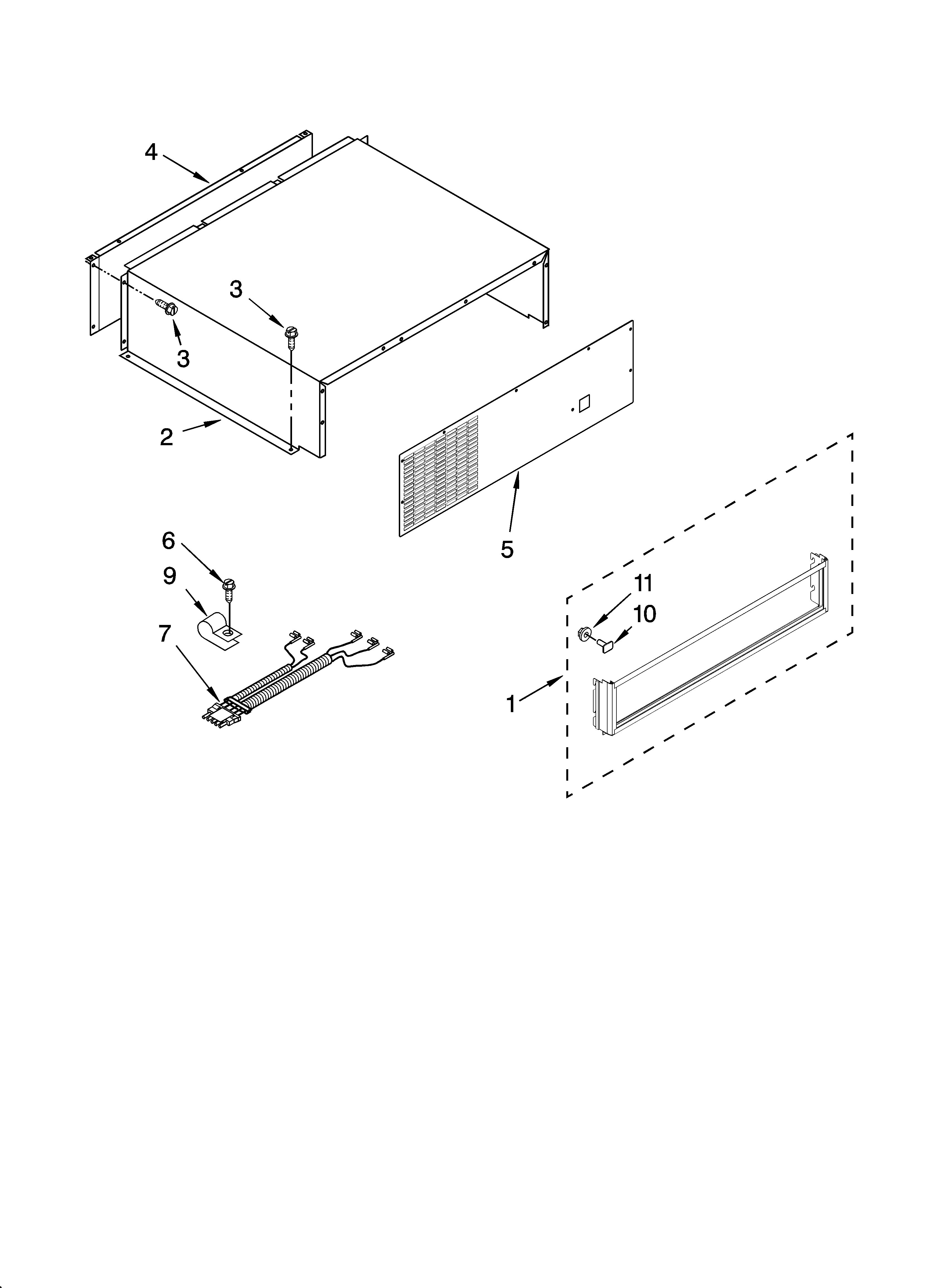 4
3
3
2
5
6
9
7
11
10
1