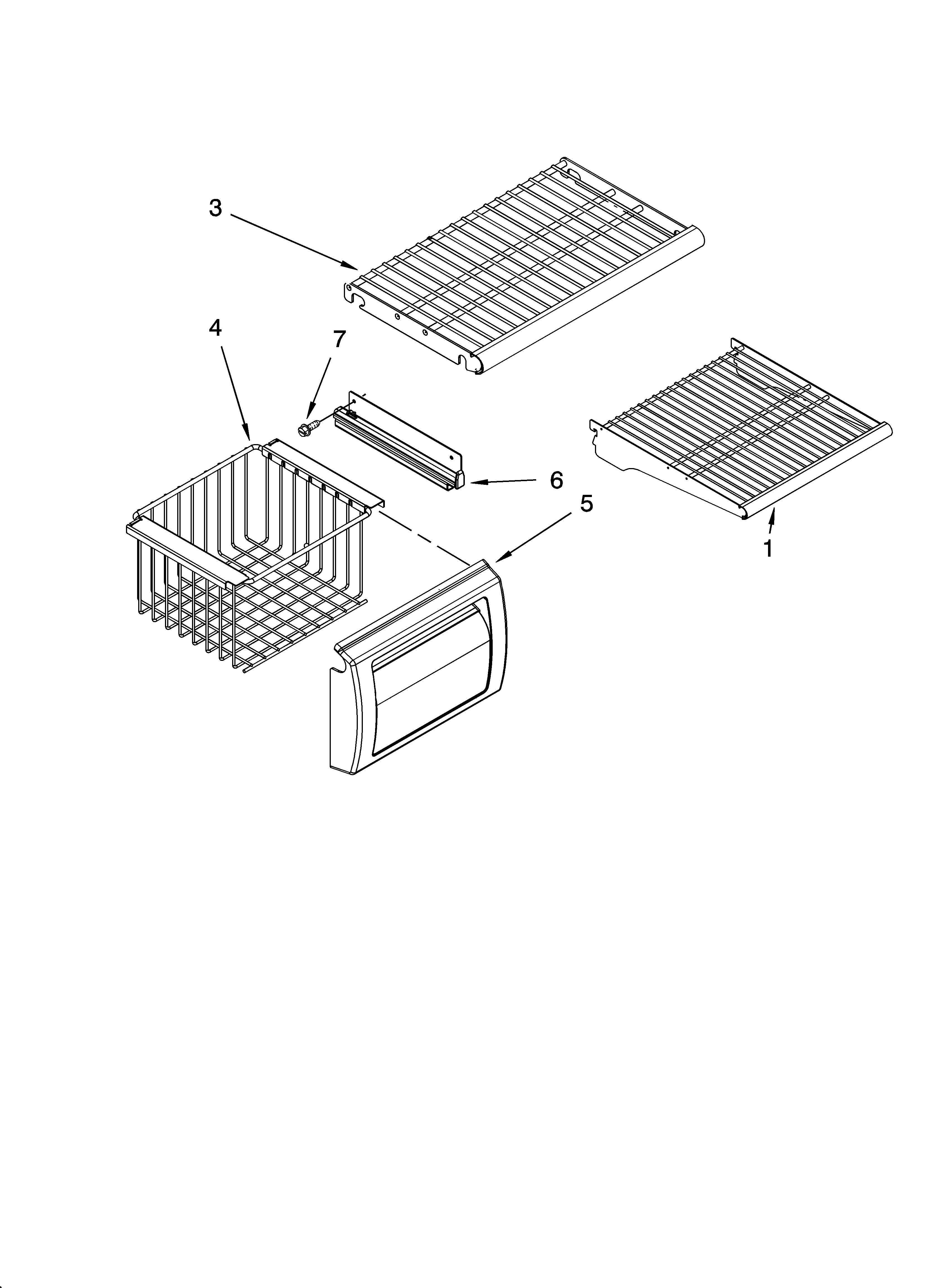 3
4
7
6
5
1