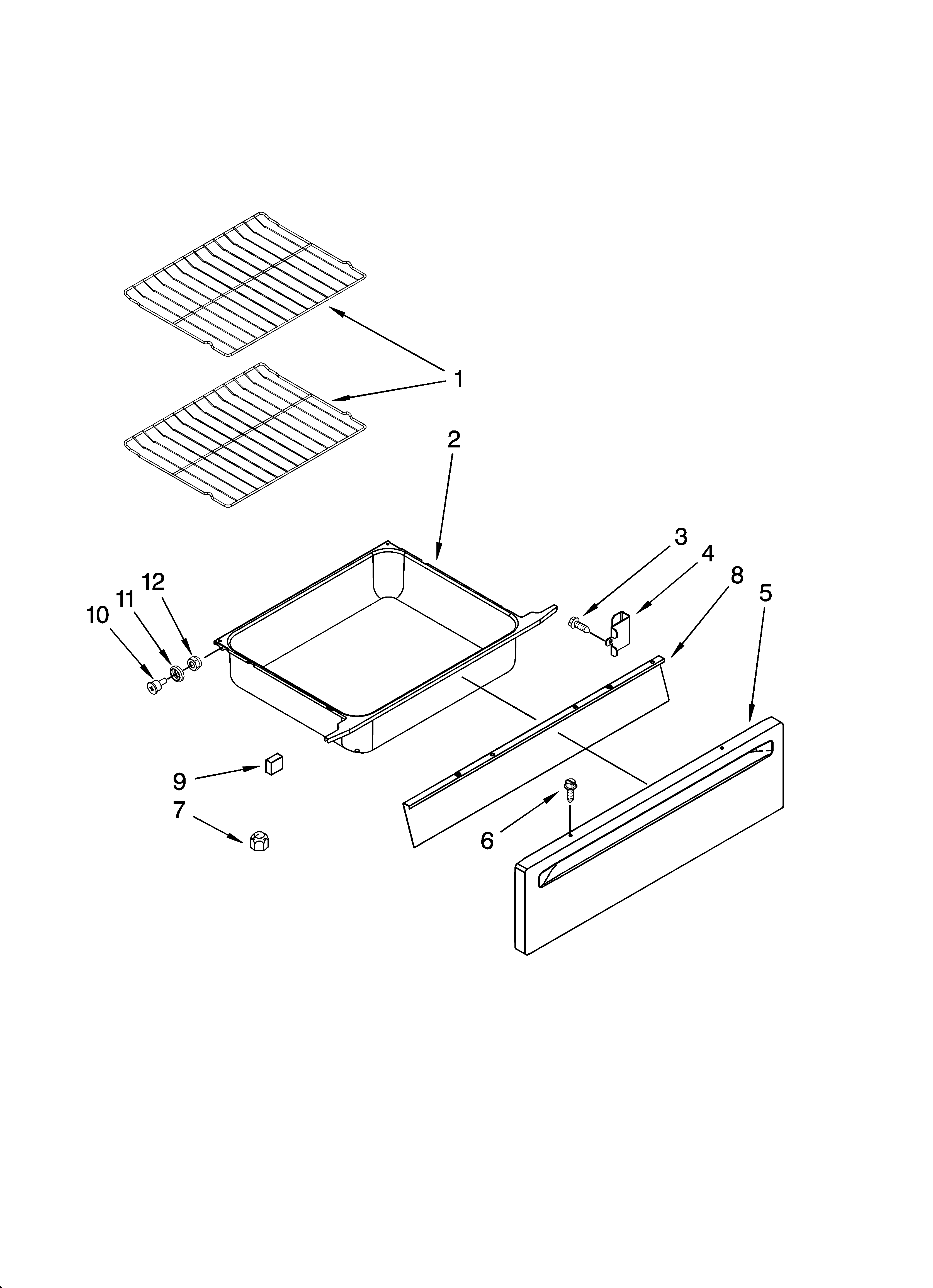 1
2
3
4
8
5
12
11
10
9
7
6