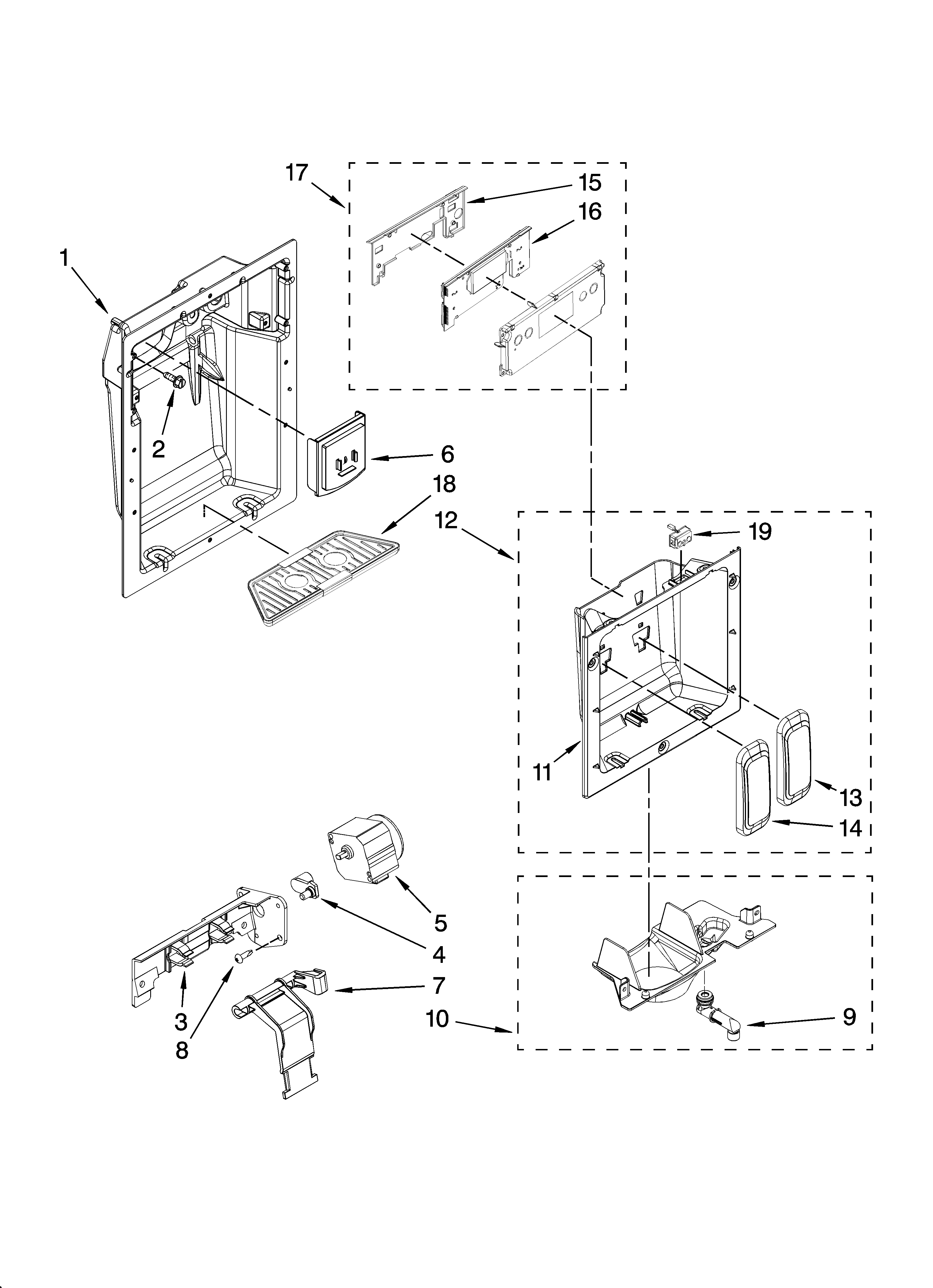 17
15
16
1
2
6
18
12
19
11
13
14
5
4
7
3
8
10
9