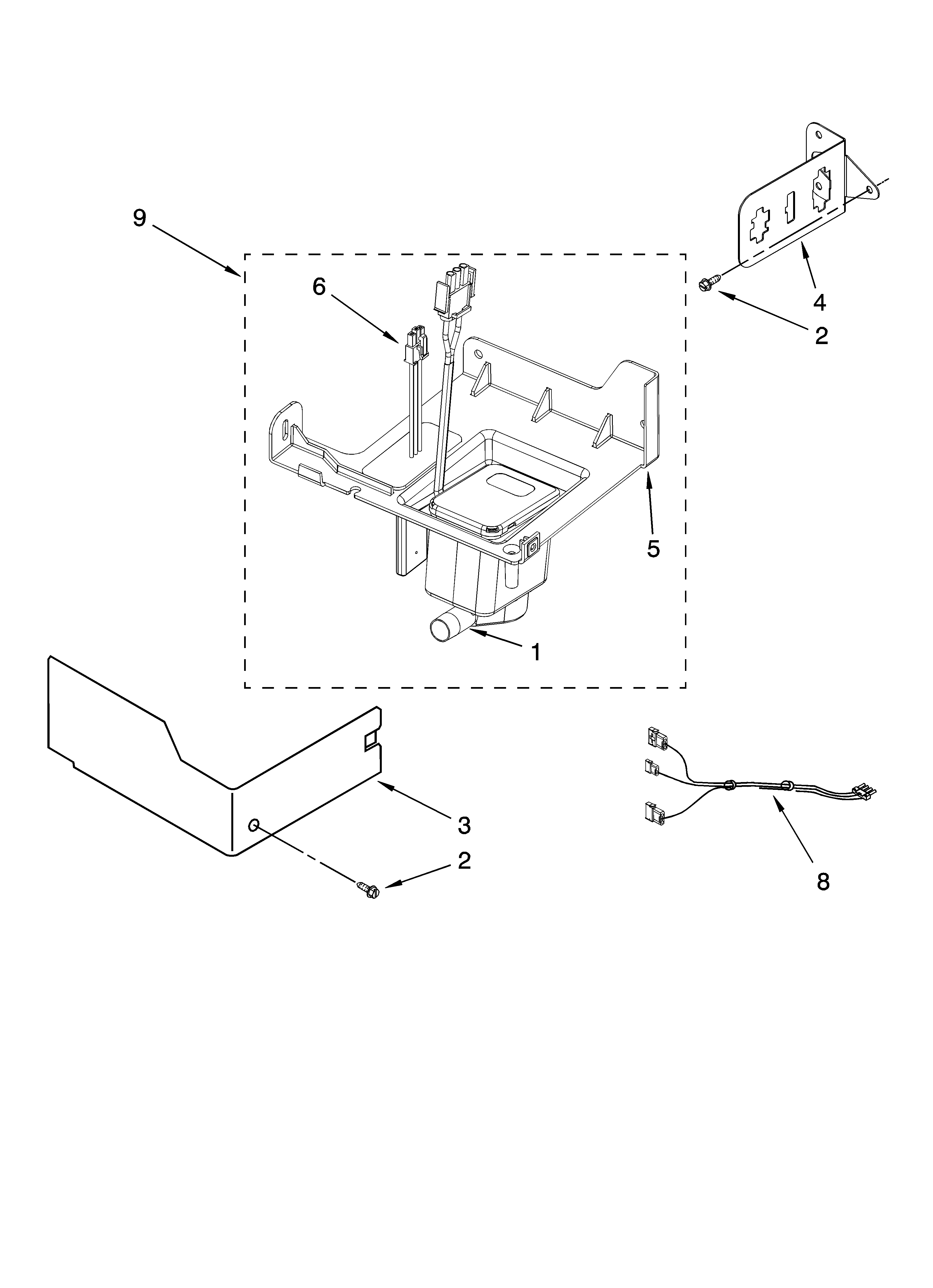 9
6
4
2
5
1
3
2
8