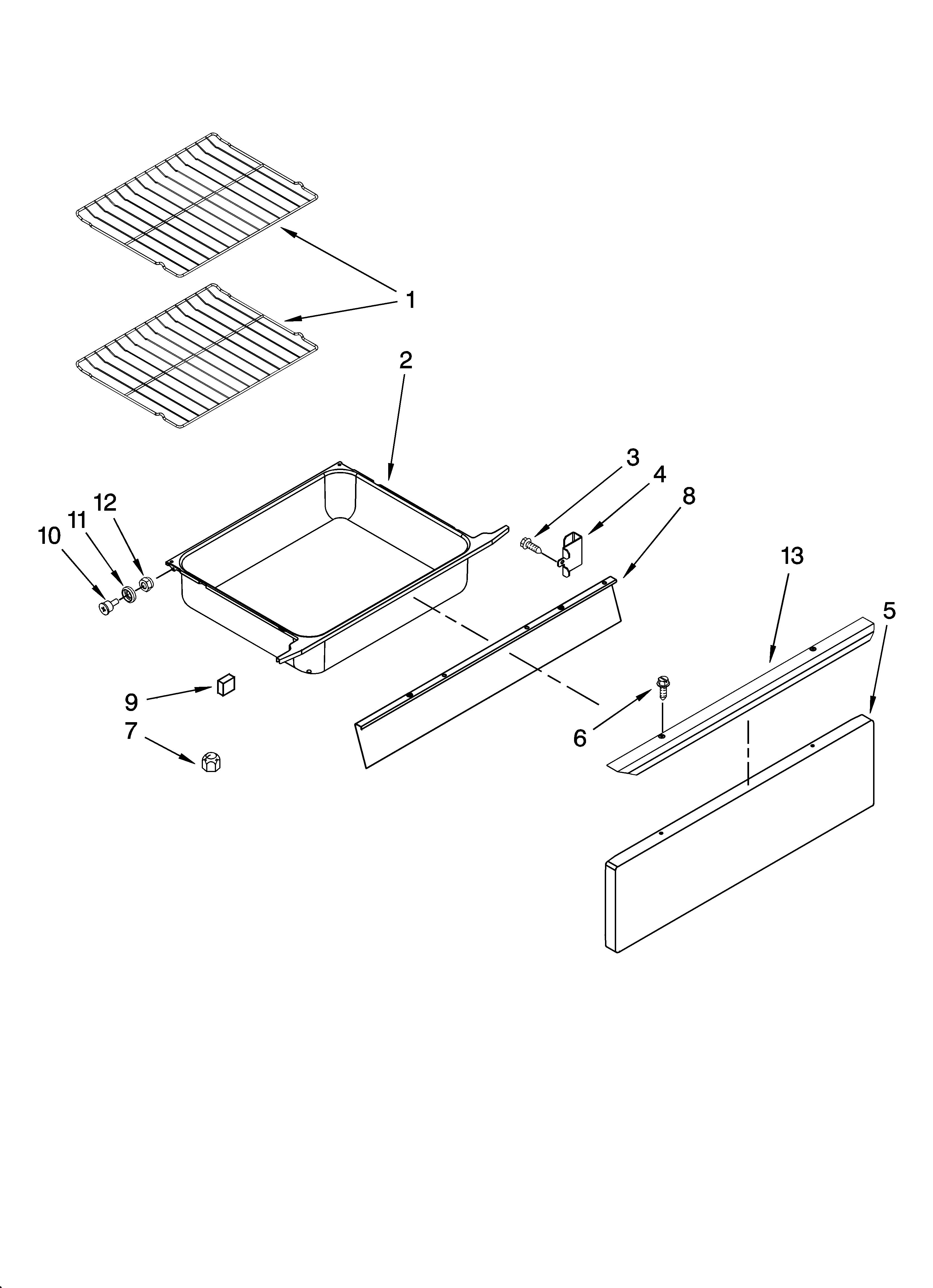 1
2
3
4
8
12
11
10
13
5
9
7
6