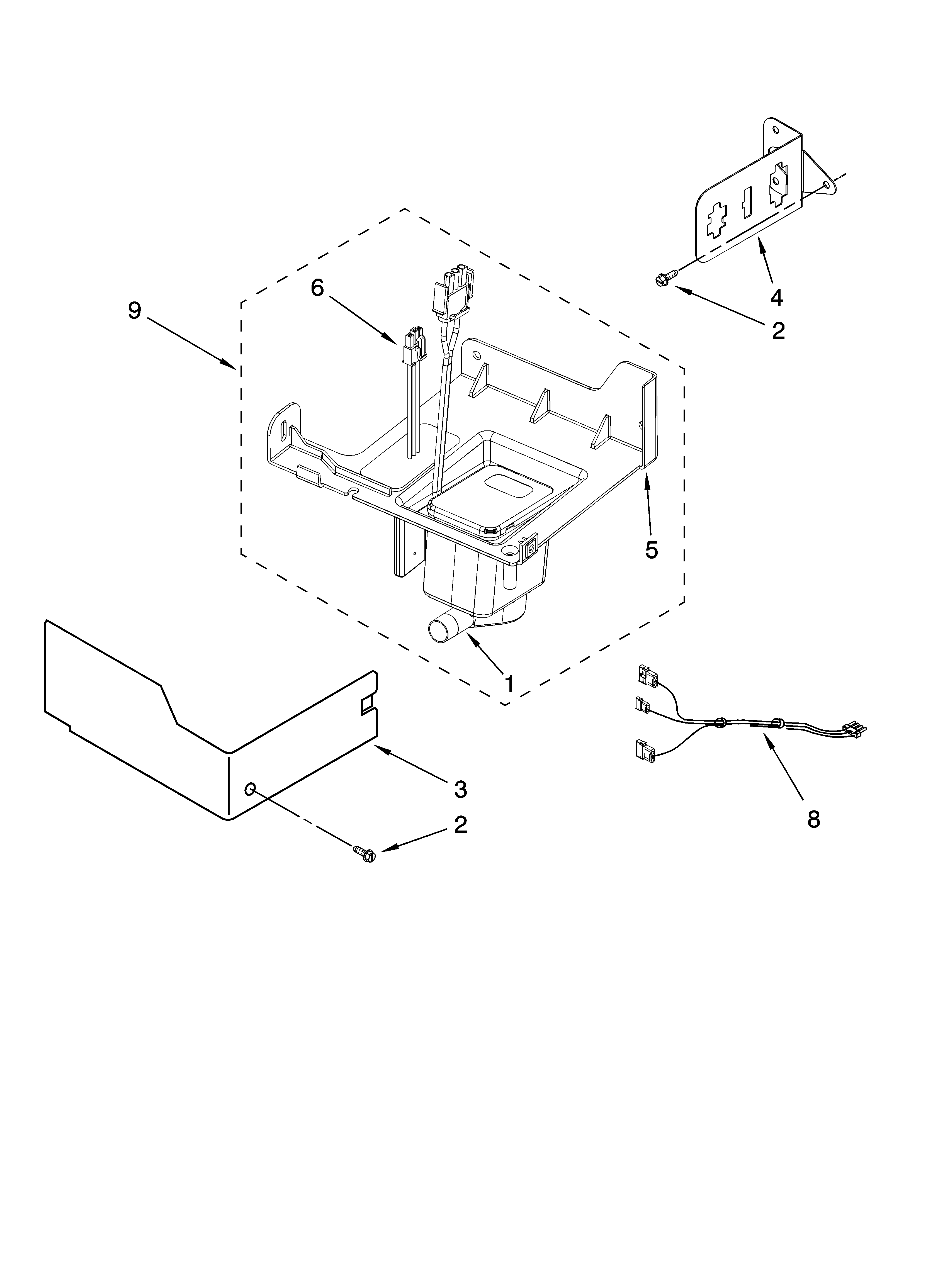 4
2
6
9
5
1
3
2
8