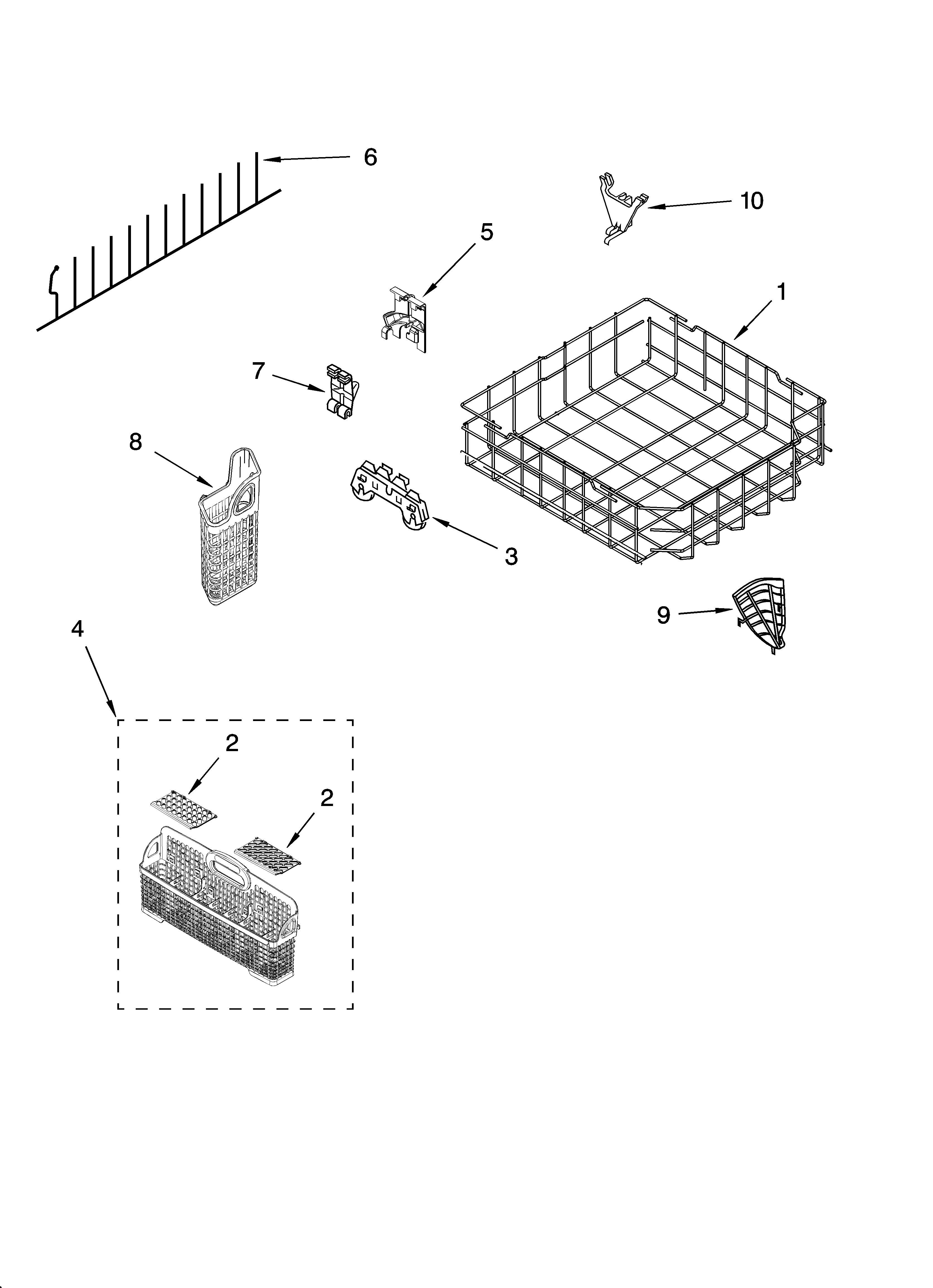 6

10

5

1

7

8

3

9

4

2

2