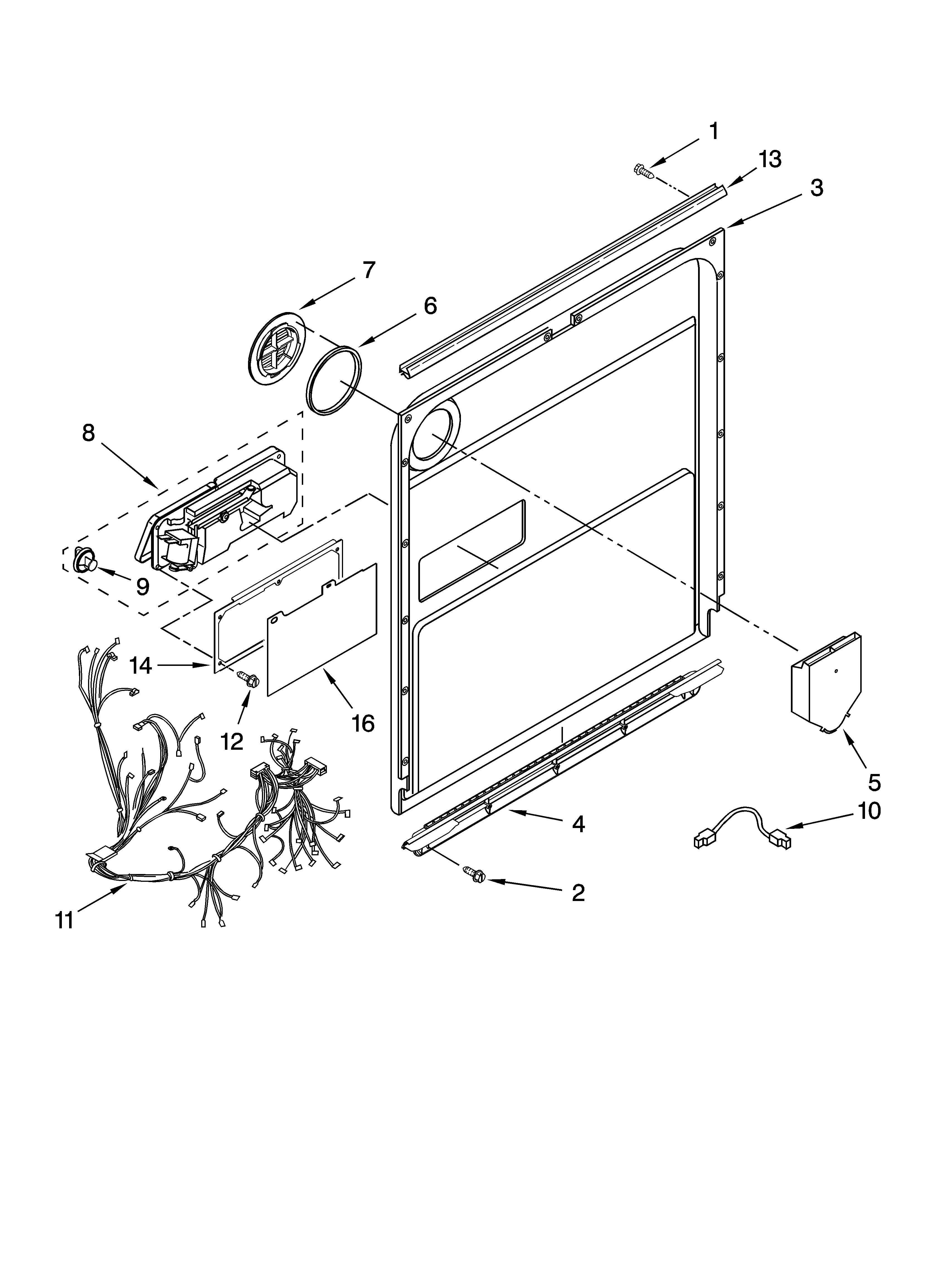 1
13
3
7
6
8
9
14
12
16
5
10
4
2
11