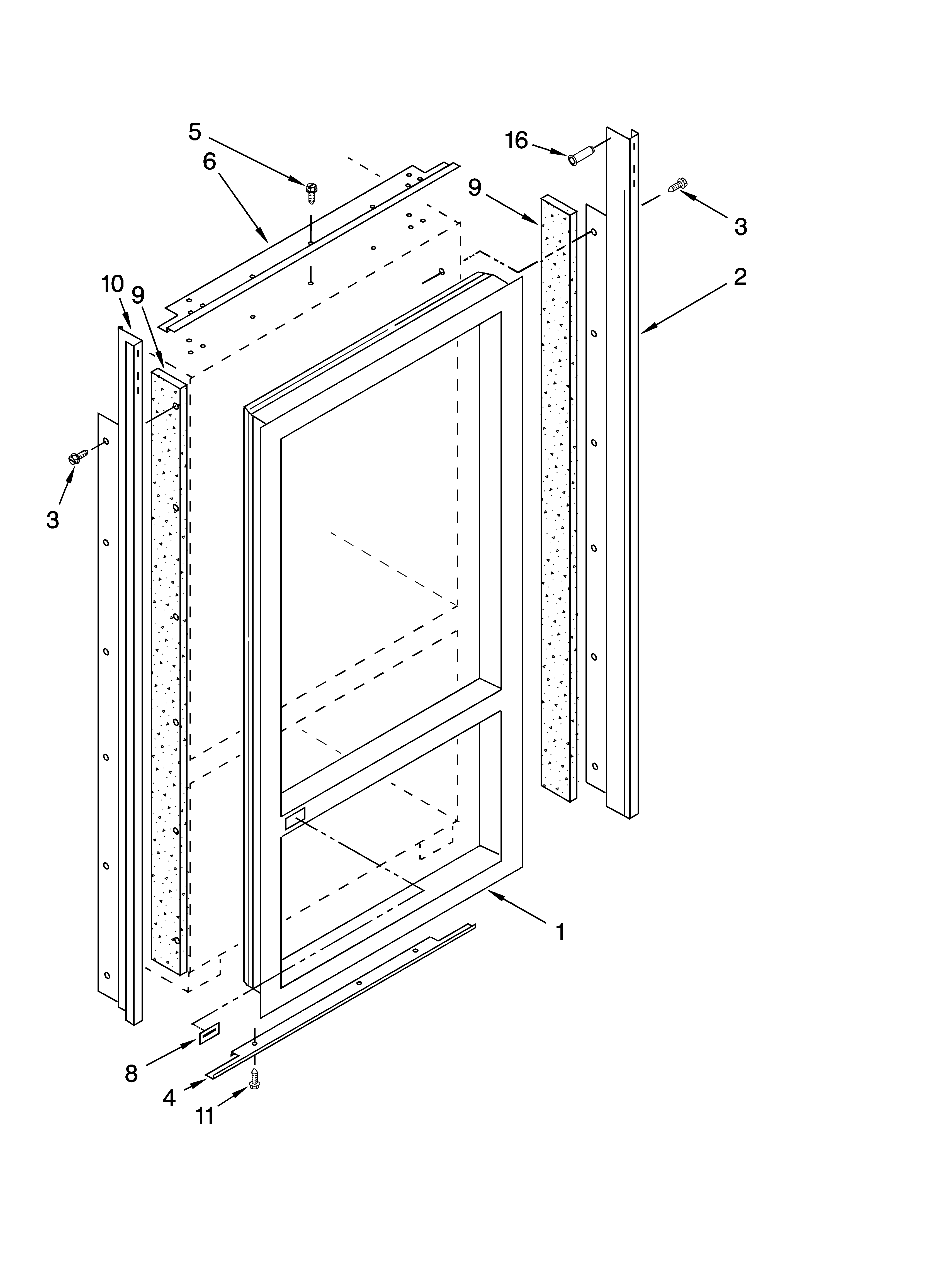 5
6
16
9
3
2
10
9
3
1
8
4
11