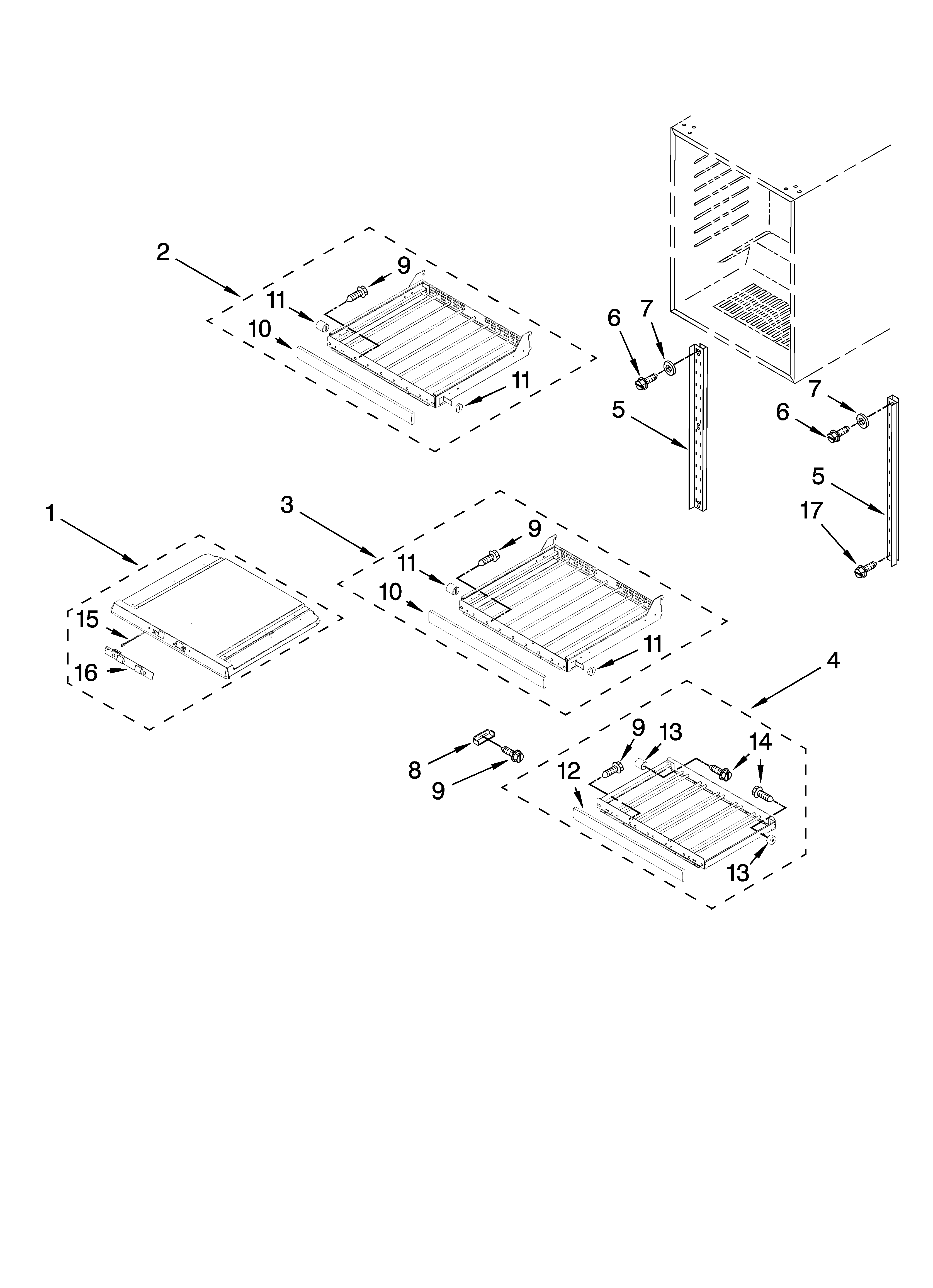 2
9
11
10
11
6
7
5
7
6
5
17
1
3
9
11
10
11
15
16
4
9
13
14
8
9
12
13