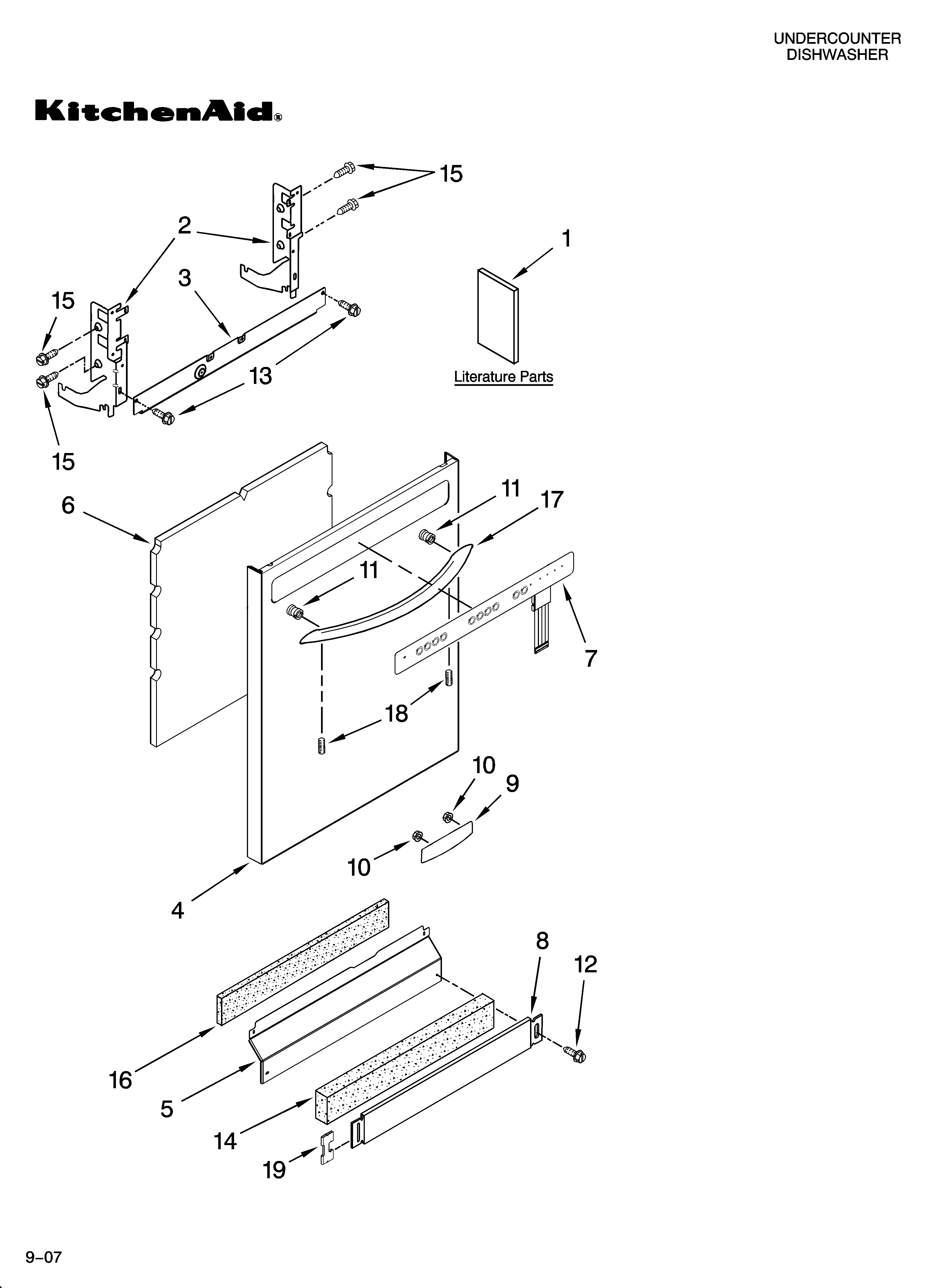 UNDERCOUNTER
DISHWASHER

KitchenAid®

15
2
1
3
15
13
Literature Parts
15
6
11
17
11
7
18
10
9
10
4
8
12
16
5
14
19

9–07