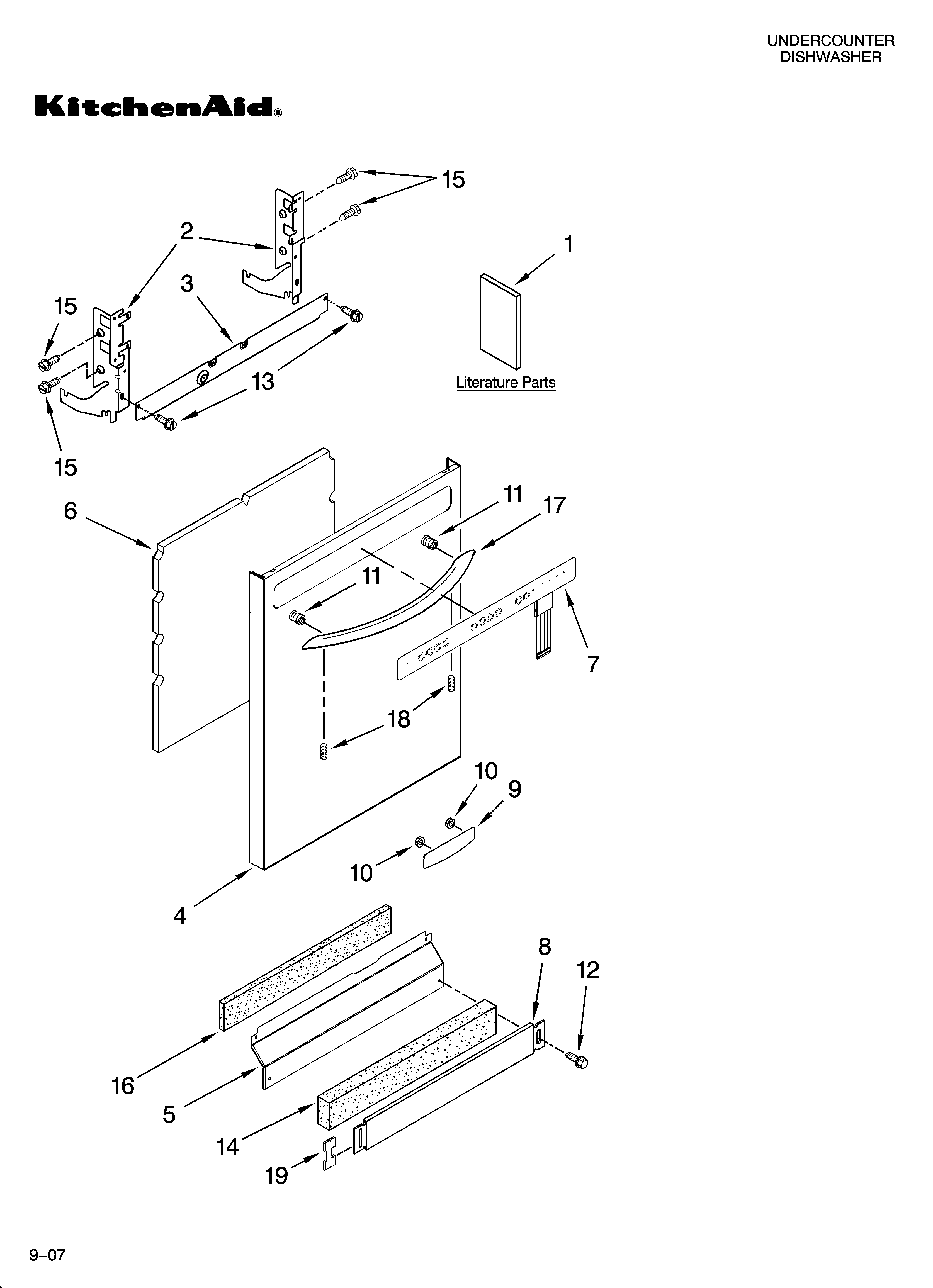 UNDERCOUNTER
DISHWASHER

KitchenAid®

15
2
1
3
15
13
Literature Parts
15
6
11
17
11
7
18
10
9
10
4
8
12
16
5
14
19

9–07