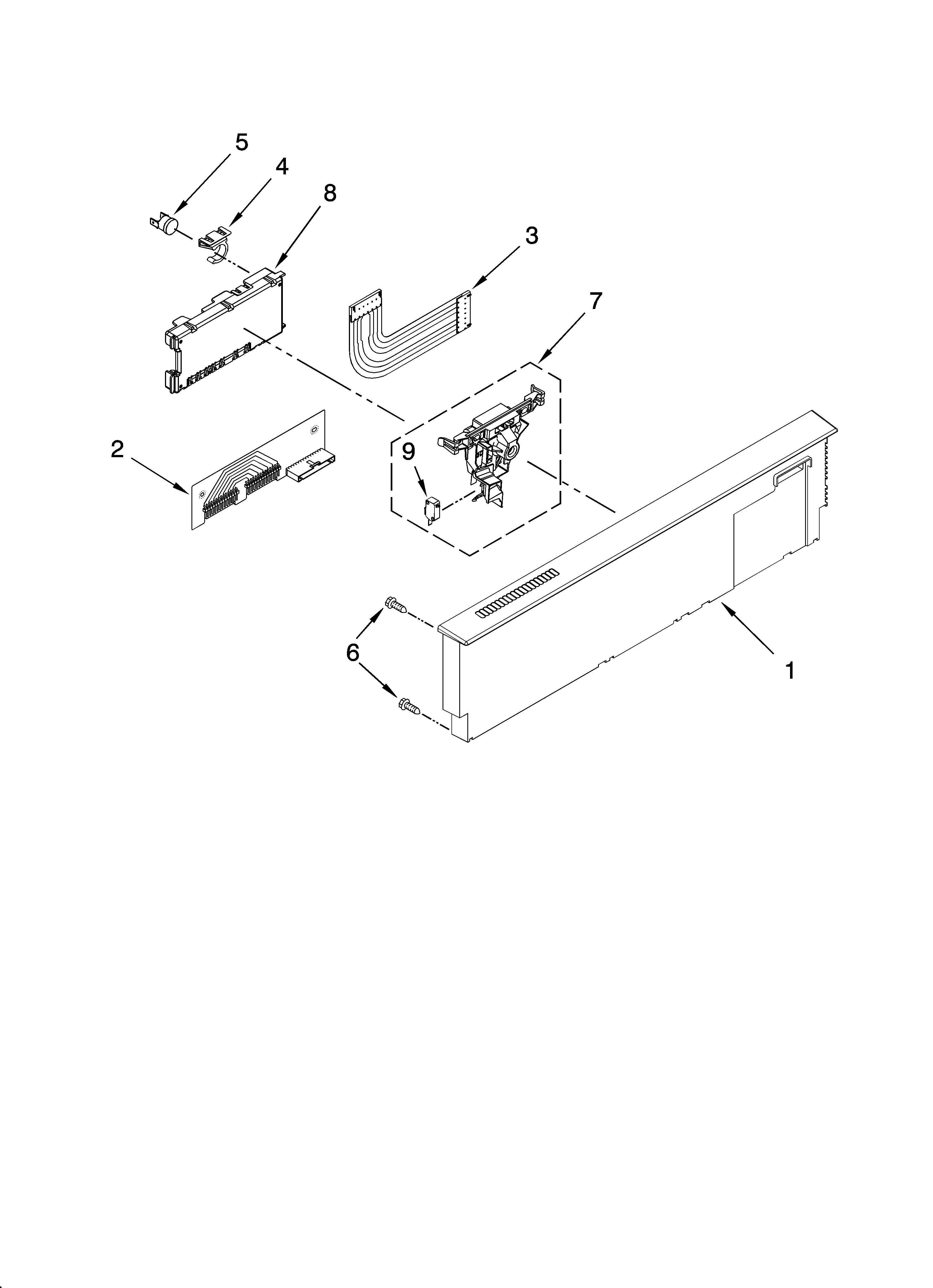 5
4
8
3
7
2
9
6
1