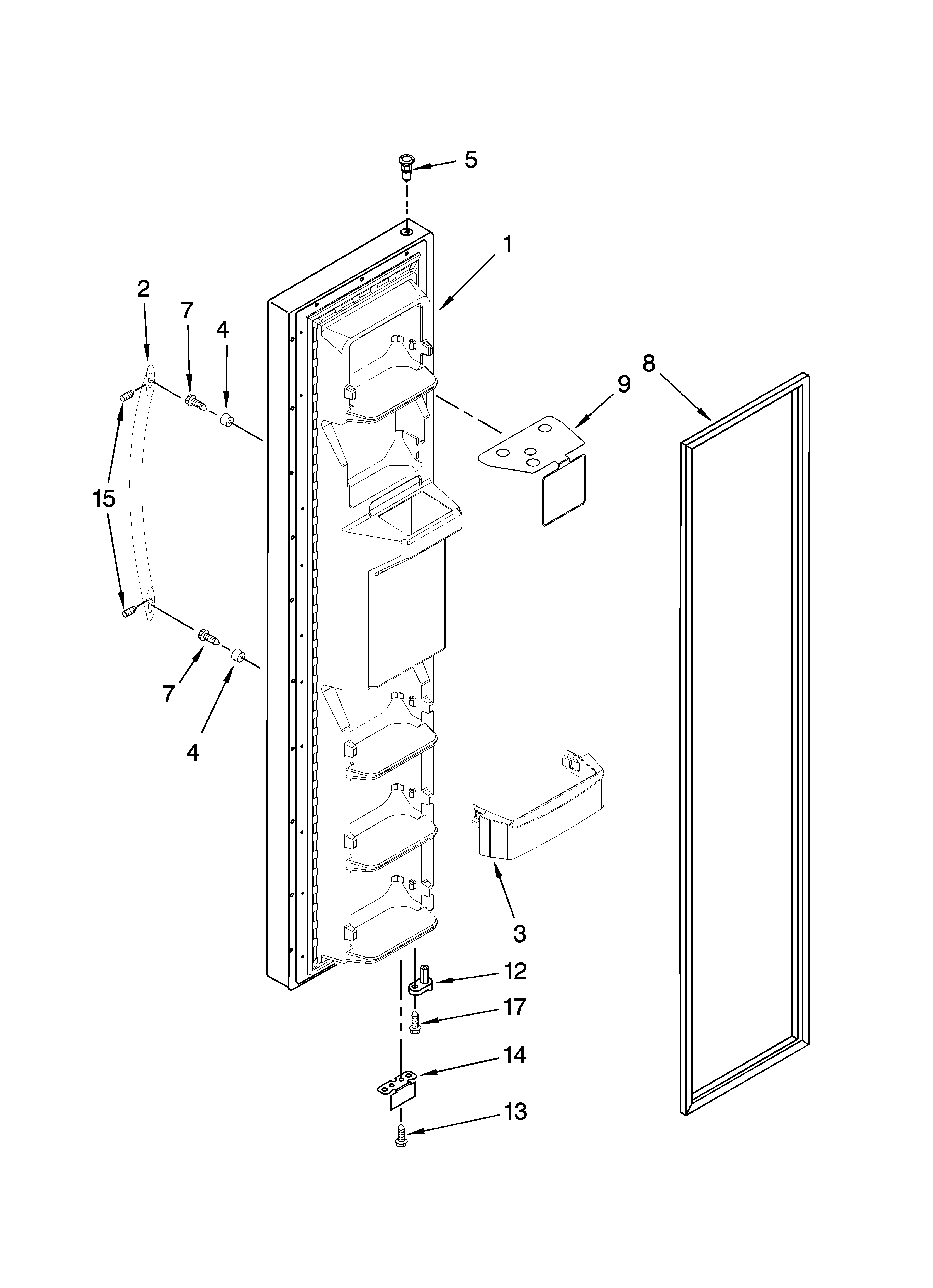 5
1
2
7
4
8
9
15
7
4
3
12
17
14
13