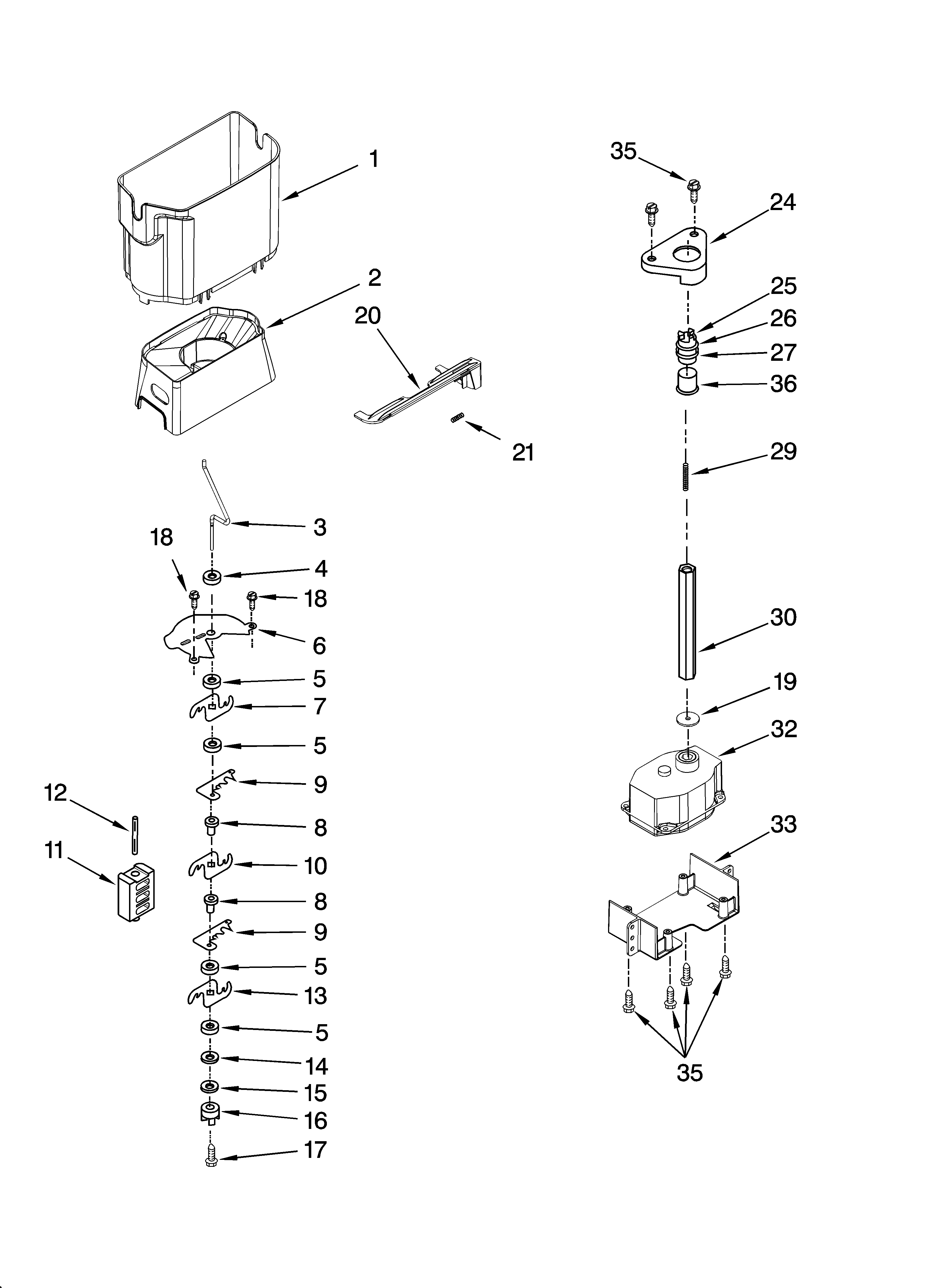 1
2
20
21
3
18
4
18
6
5
7
5
9
12
8
11
10
8
9
5
13
5
14
15
16
17
35
24
25
26
27
36
29
30
19
32
33
35