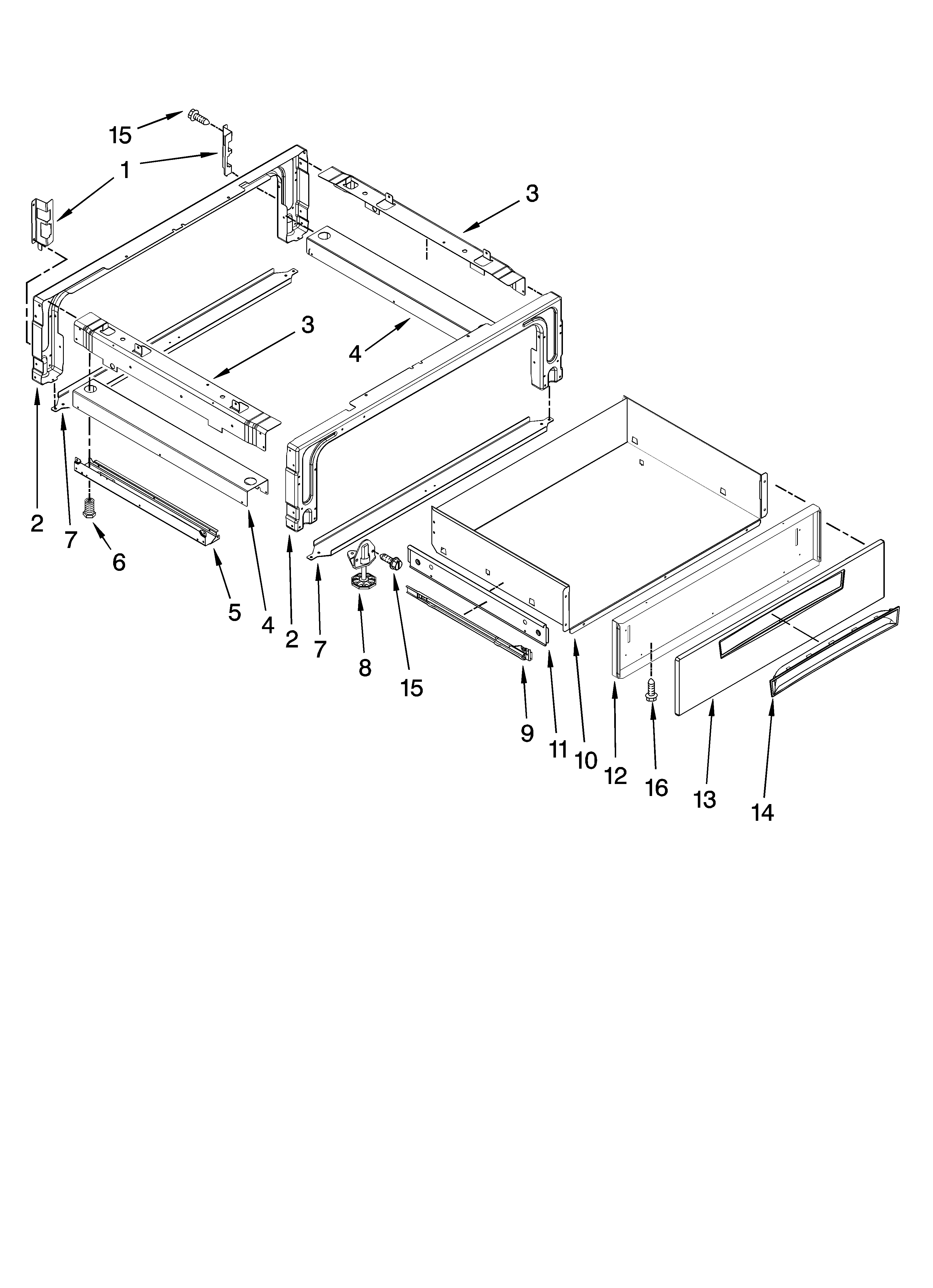 15
1
3
3
4
2
7
6
5
4
2
7
8
15
9
11
10
12
16
13
14