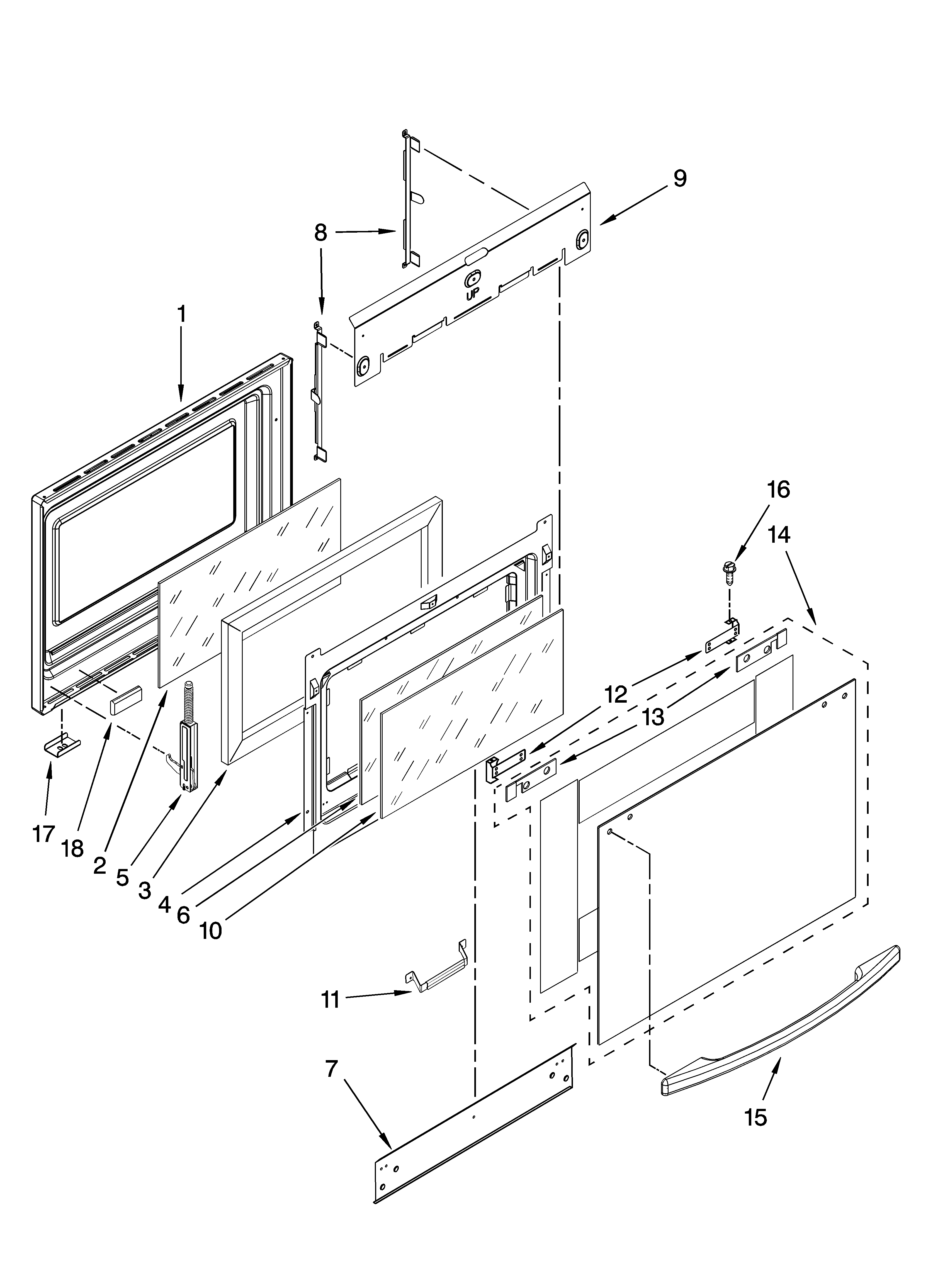 9
8
UP
1
16
14
12
13
17
18
2
5
3
4
6
10
11
7
15