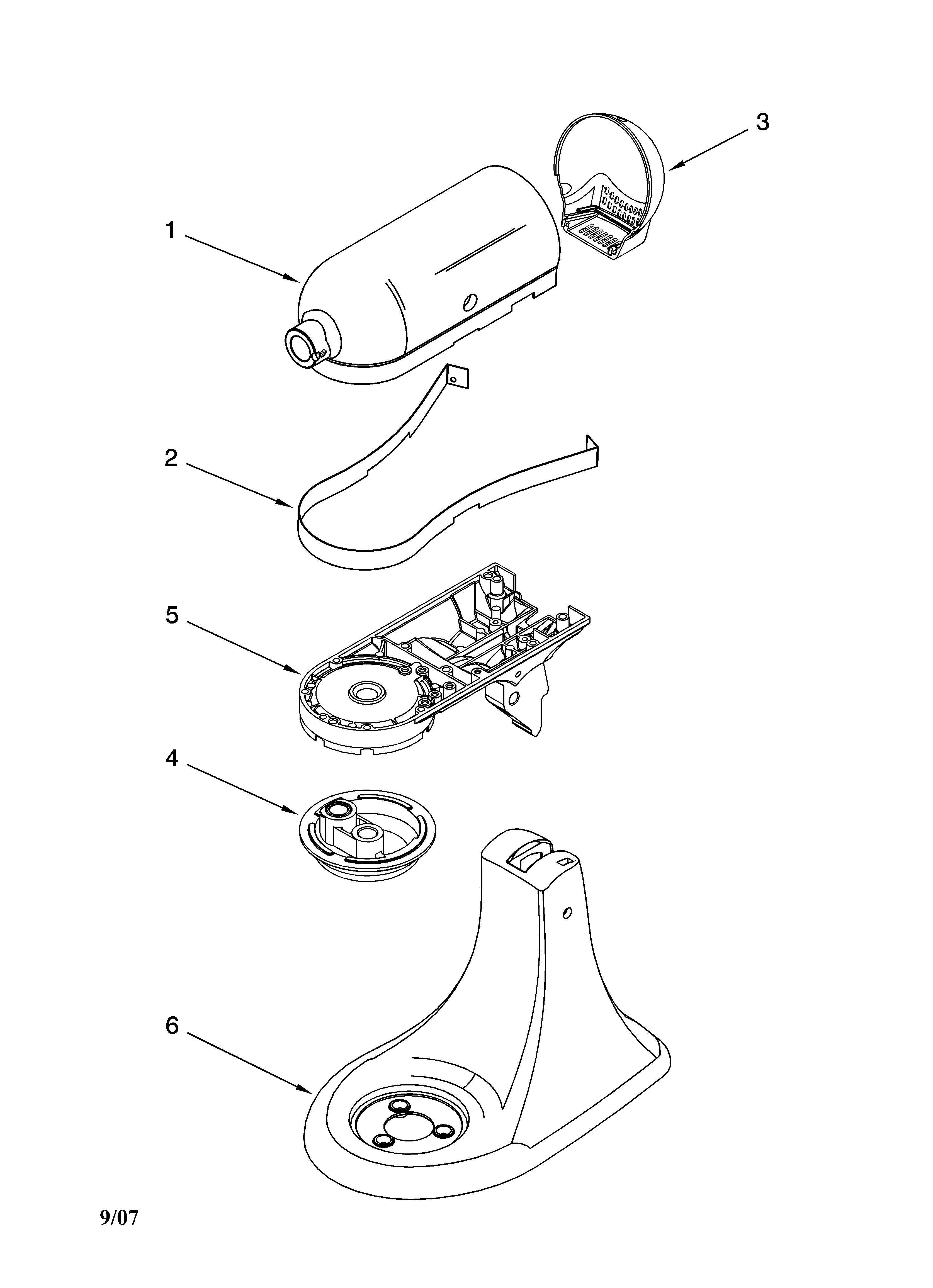 3

1

2

5

4

6

9/07