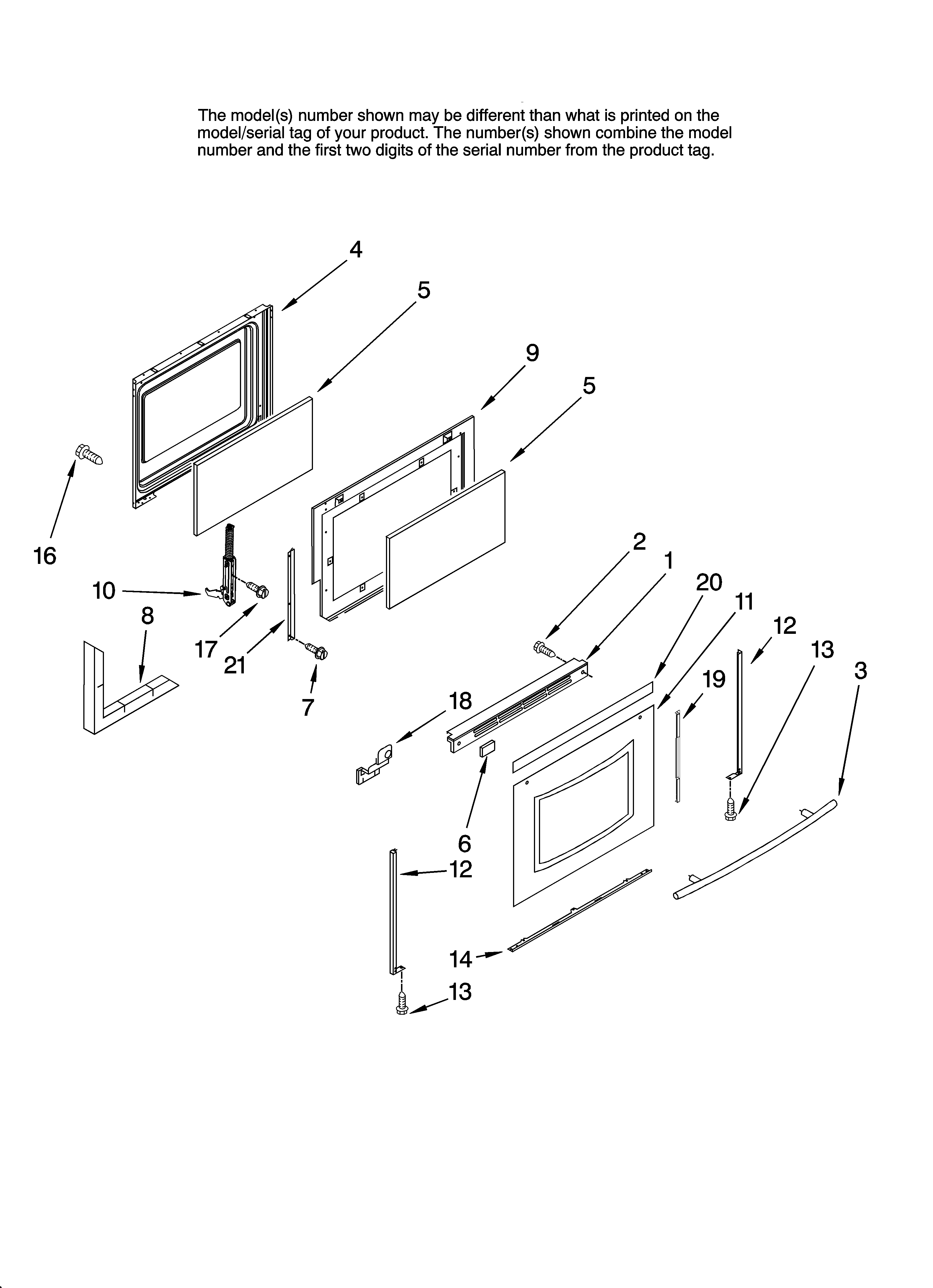 The model(s) number shown may be different than what is printed on the model/serial tag of your product. The number(s) shown combine the model number and the first two digits of the serial number from the product tag.

4
5
9
5
16
10
8
17
21
7
2
1
20
11
12
13
3
19
18
6
12
14
13